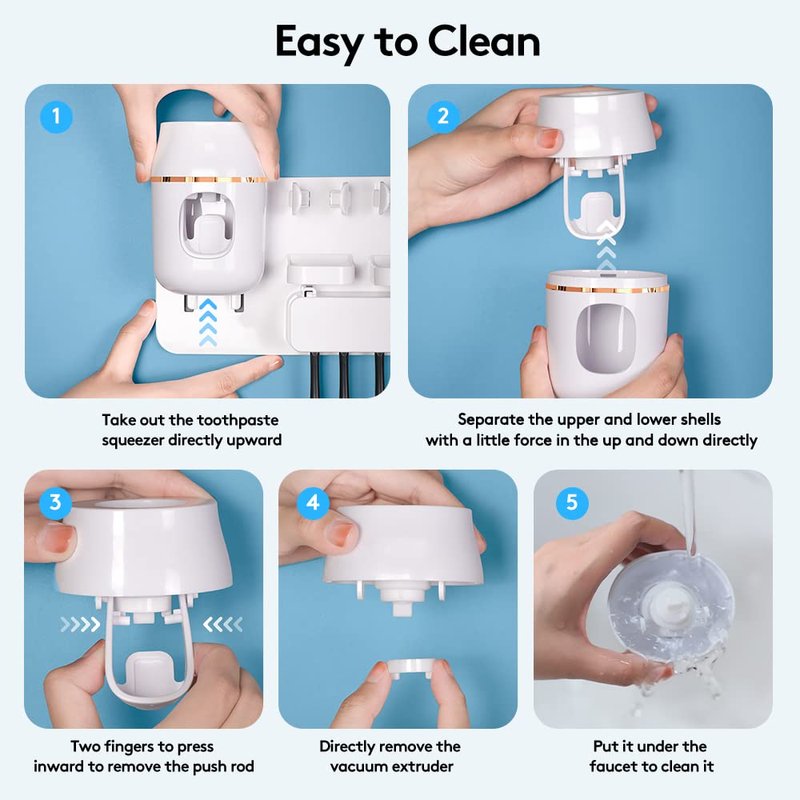 Easy to Clean

1

Take out the toothpaste squeezer directly upward

2

Separate the upper and lower shells with a little force in the up and down directly

3

Two fingers to press inward to remove the push rod

4

Directly remove the vacuum extruder

5

Put it under the faucet to clean it