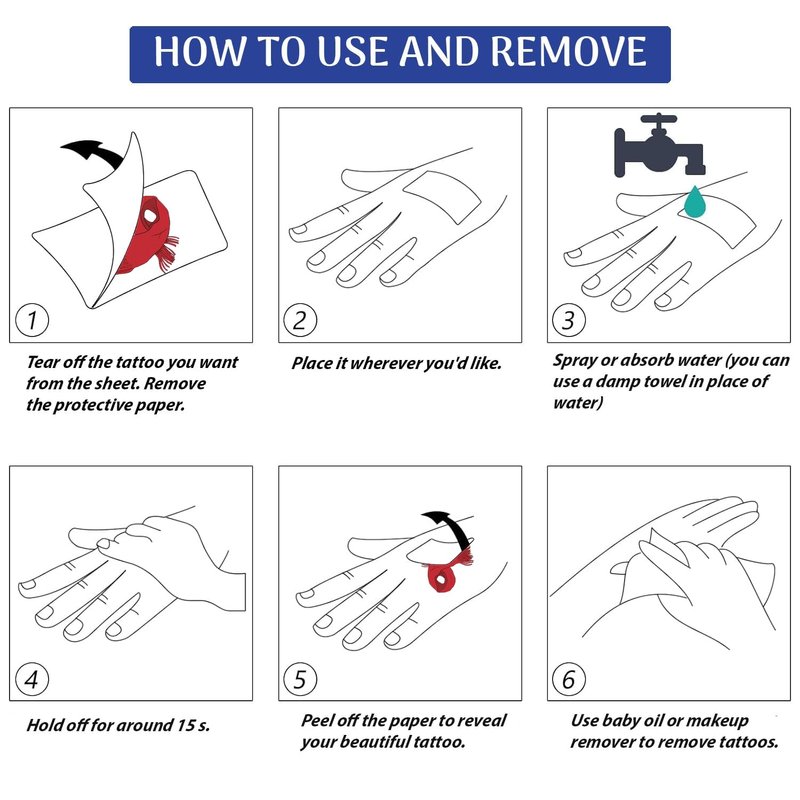 HOW TO USE AND REMOVE

1

Tear off the tattoo you want from the sheet. Remove the protective paper.

2

Place it wherever you'd like.

3

Spray or absorb water (you can use a damp towel in place of water)

4

Hold off for around 15 s.

5

Peel off the paper to reveal your beautiful tattoo.

6

Use baby oil or makeup remover to remove tattoos.