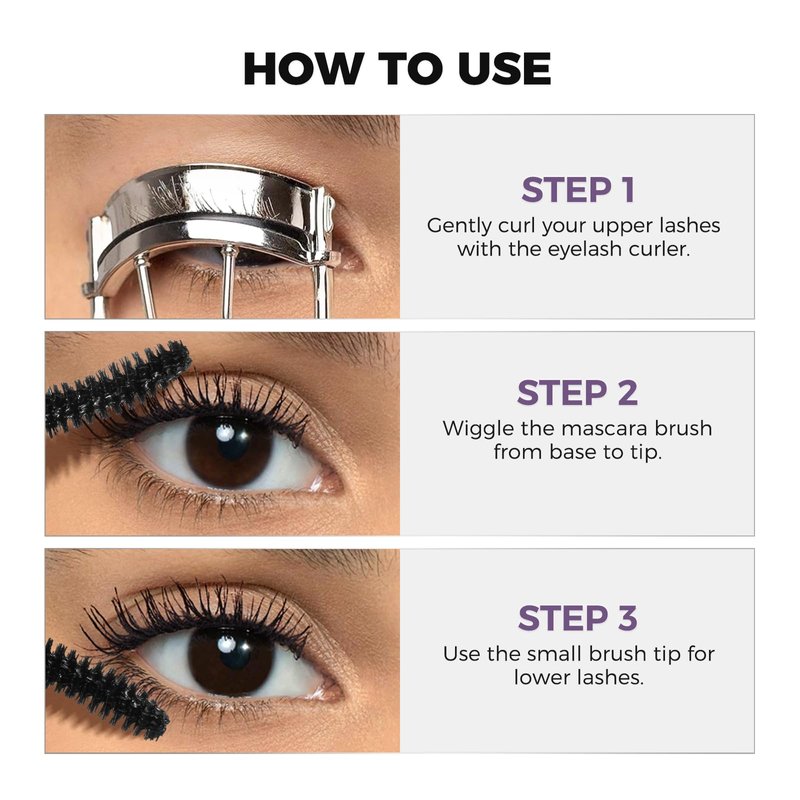 HOW TO USE

STEP 1
Gently curl your upper lashes with the eyelash curler.

STEP 2
Wiggle the mascara brush from base to tip.

STEP 3
Use the small brush tip for lower lashes.