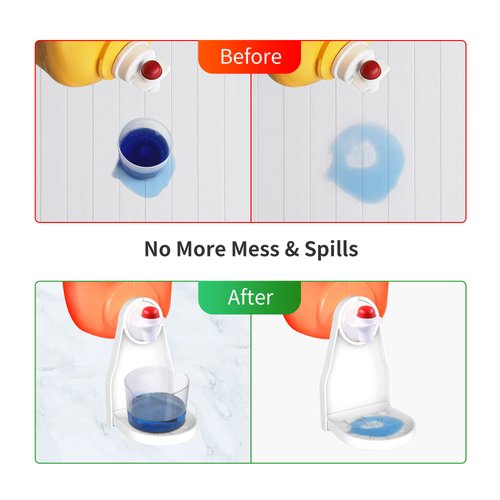 Before

No More Mess & Spills

After