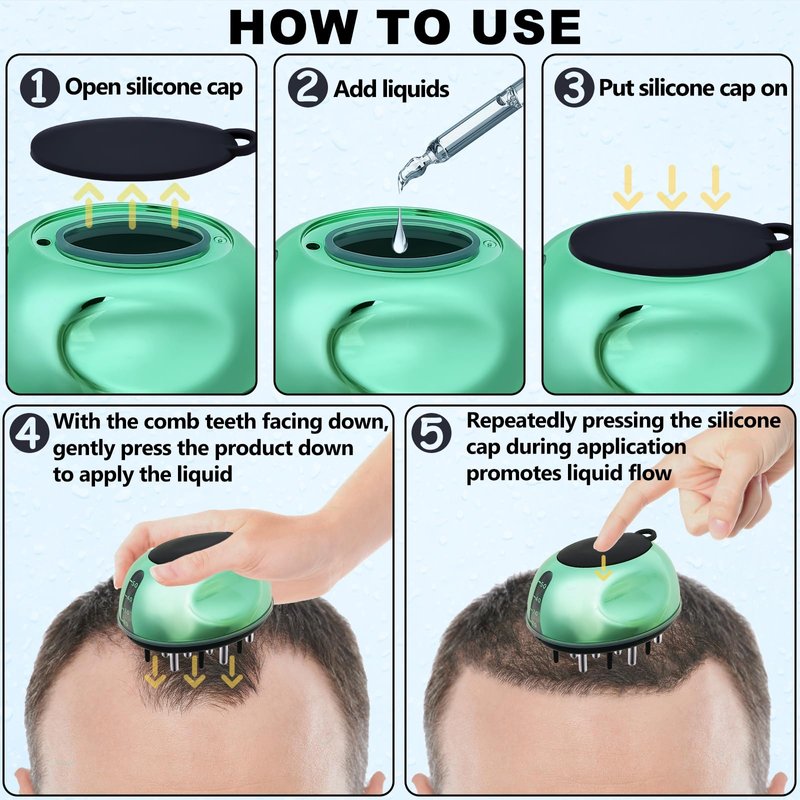 HOW TO USE

1 Open silicone cap

2 Add liquids

3 Put silicone cap on

4 With the comb teeth facing down, gently press the product down to apply the liquid

5 Repeatedly pressing the silicone cap during application promotes liquid flow