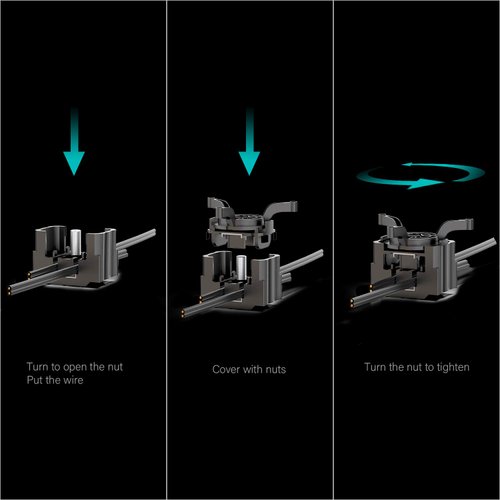 Turn to open the nut
Put the wire

Cover with nuts

Turn the nut to tighten