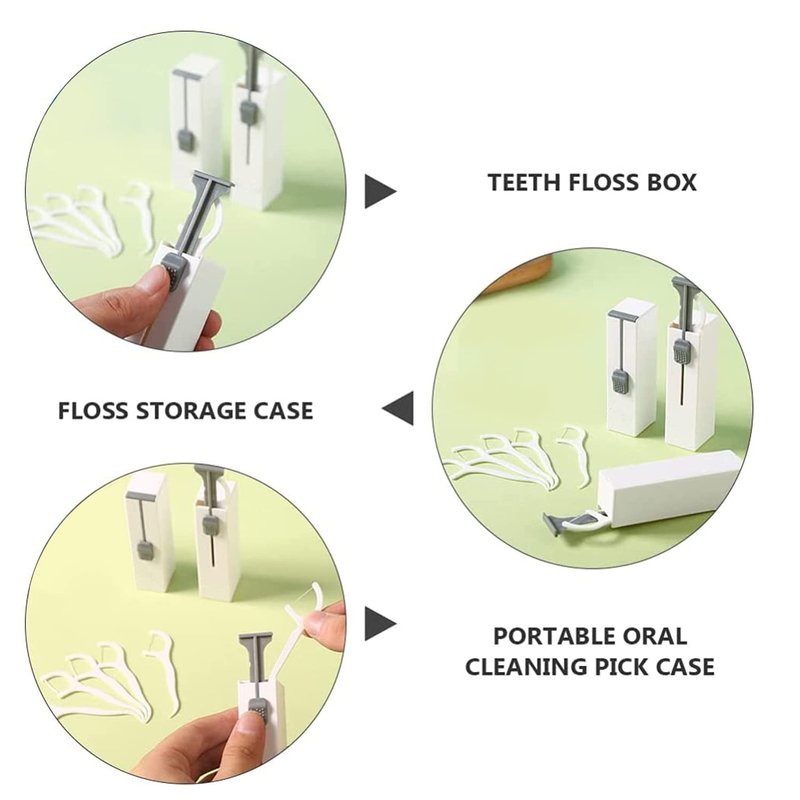 TEETH FLOSS BOX

FLOSS STORAGE CASE

PORTABLE ORAL CLEANING PICK CASE