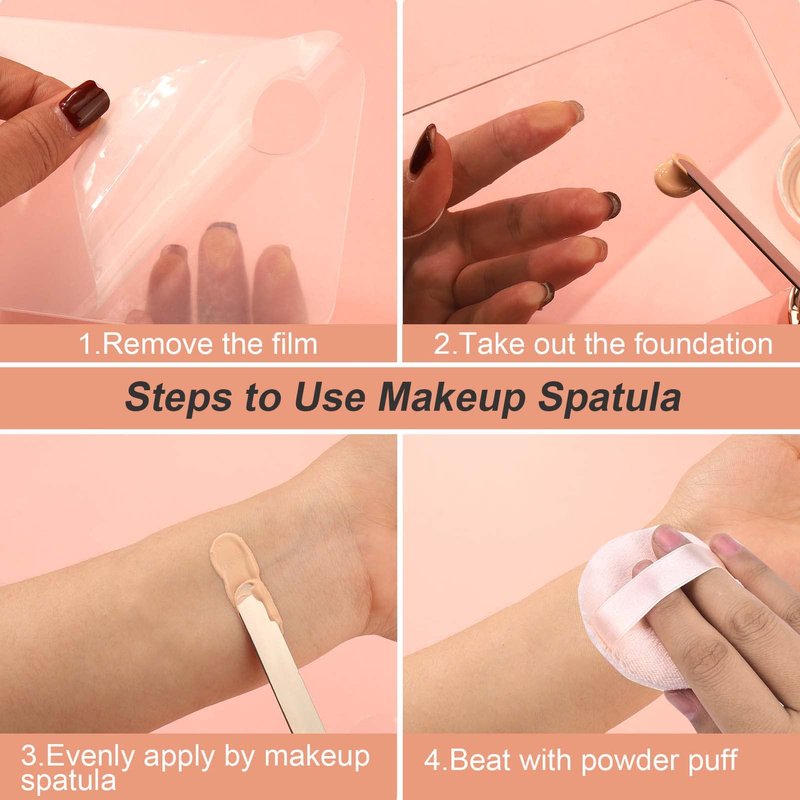 1.Remove the film

2.Take out the foundation

Steps to Use Makeup Spatula

3.Evenly apply by makeup spatula

4.Beat with powder puff