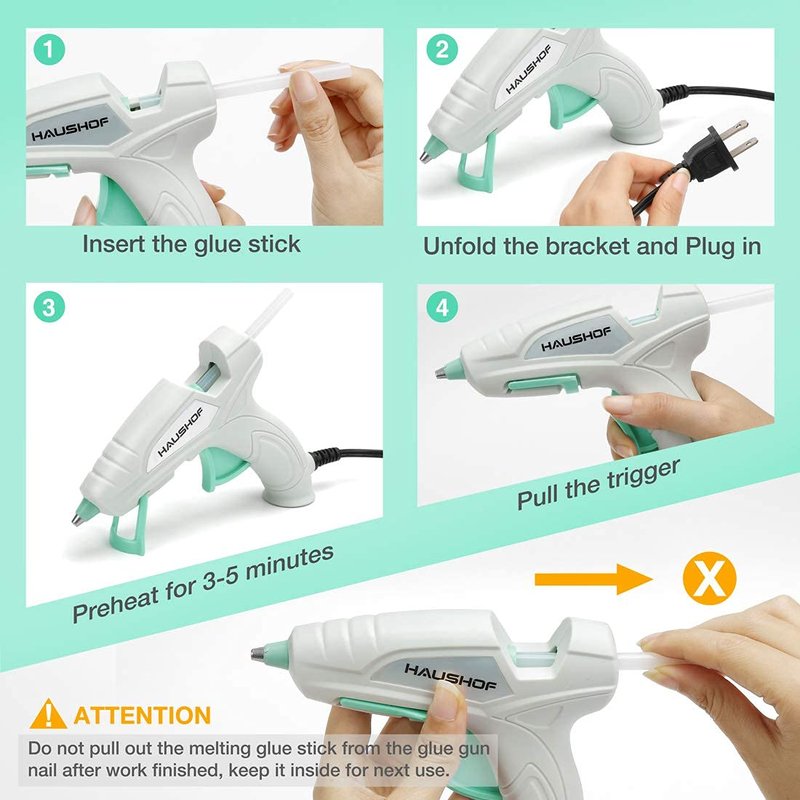 1

HAUSHOF

Insert the glue stick

2

HAUSHOF

Unfold the bracket and Plug in

3

HAUSHOF

Preheat for 3-5 minutes

4

HAUSHOF

Pull the trigger

X

HAUSHOF

ATTENTION

Do not pull out the melting glue stick from the glue gun nail after work finished, keep it inside for next use.