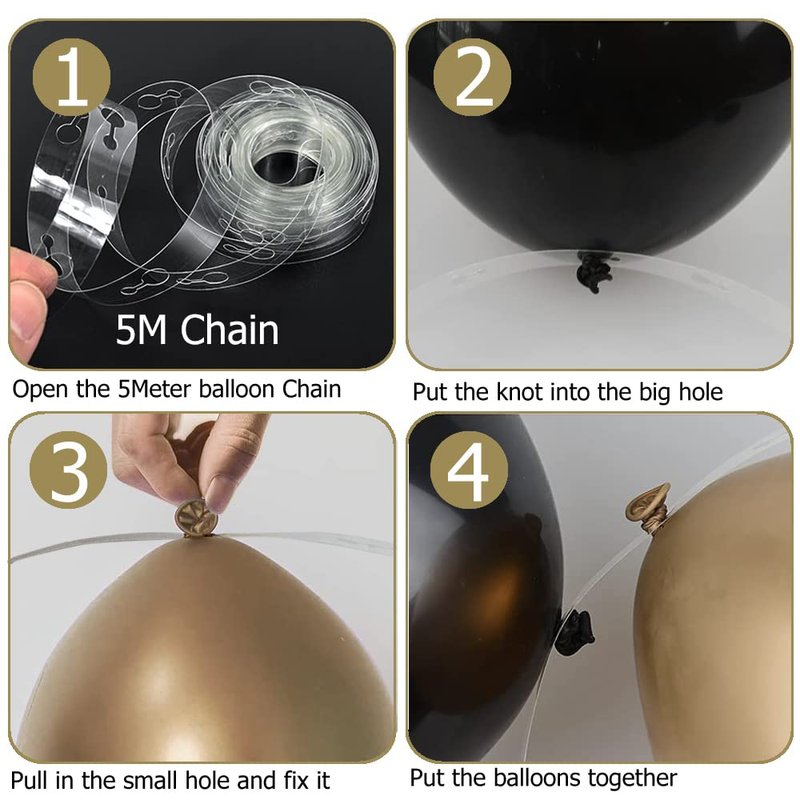 1

5M Chain

Open the 5Meter balloon Chain

2

Put the knot into the big hole

3

Pull in the small hole and fix it

4

Put the balloons together