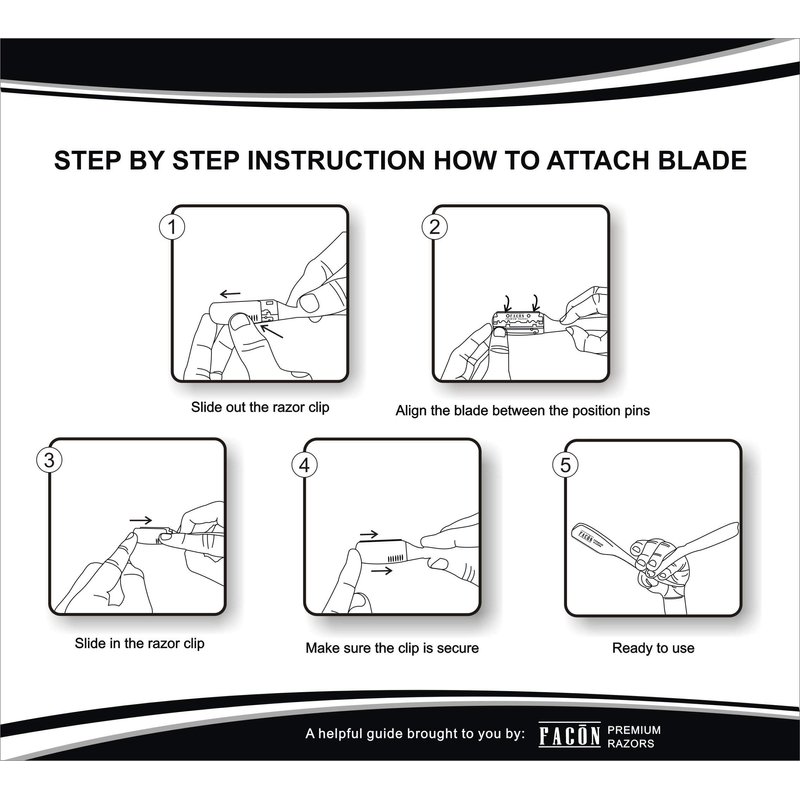 STEP BY STEP INSTRUCTION HOW TO ATTACH BLADE

1

Slide out the razor clip

2

FACON

Align the blade between the position pins

3

Slide in the razor clip

4

Make sure the clip is secure

5

FACON

Ready to use

A helpful guide brought to you by: FACON PREMIUM RAZORS