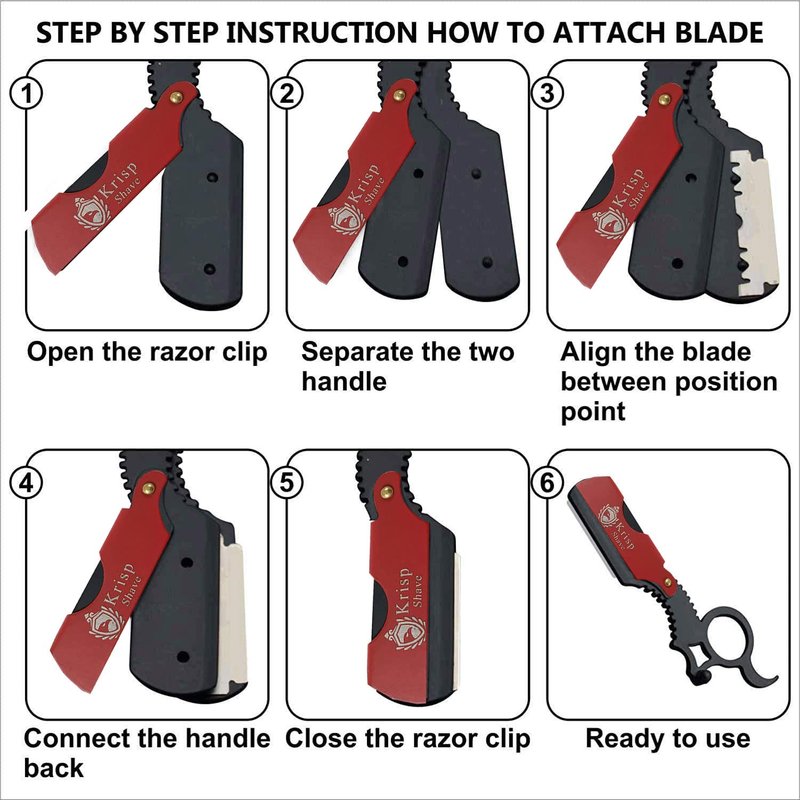 STEP BY STEP INSTRUCTION HOW TO ATTACH BLADE

1
Krisp Shave
Open the razor clip

2
Krisp Shave
Separate the two handle

3
Krisp Shave
Align the blade between position point

4
Krisp Shave
Connect the handle back

5
Krisp Shave
Close the razor clip

6
Krisp Shave
Ready to use