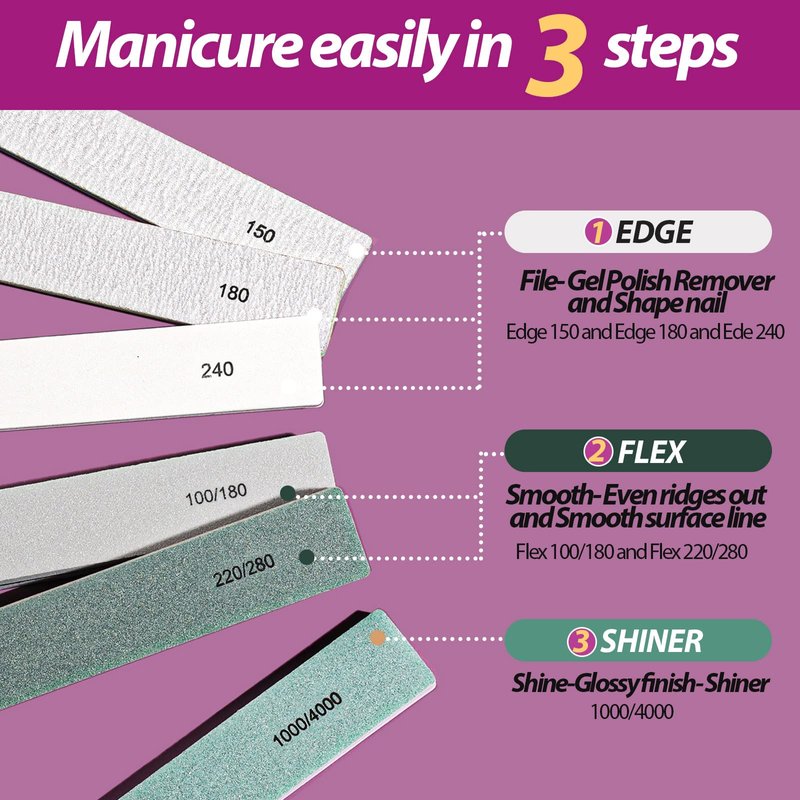 Manicure easily in 3 steps

150

180

240

100/180

220/280

1000/4000

1 EDGE

File- Gel Polish Remover and Shape nail

Edge 150 and Edge 180 and Ede 240

2 FLEX

Smooth- Even ridges out and Smooth surface line

Flex 100/180 and Flex 220/280

3 SHINER

Shine-Glossy finish-Shiner

1000/4000