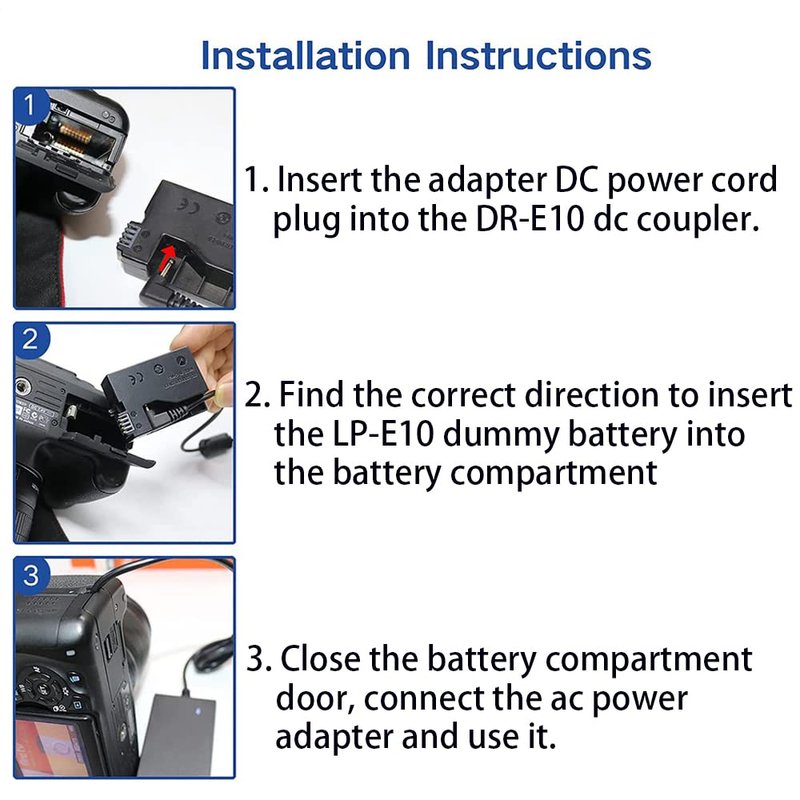 Installation Instructions

1

1. Insert the adapter DC power cord plug into the DR-E10 dc coupler.

2

2. Find the correct direction to insert the LP-E10 dummy battery into the battery compartment

3

3. Close the battery compartment door, connect the ac power adapter and use it.