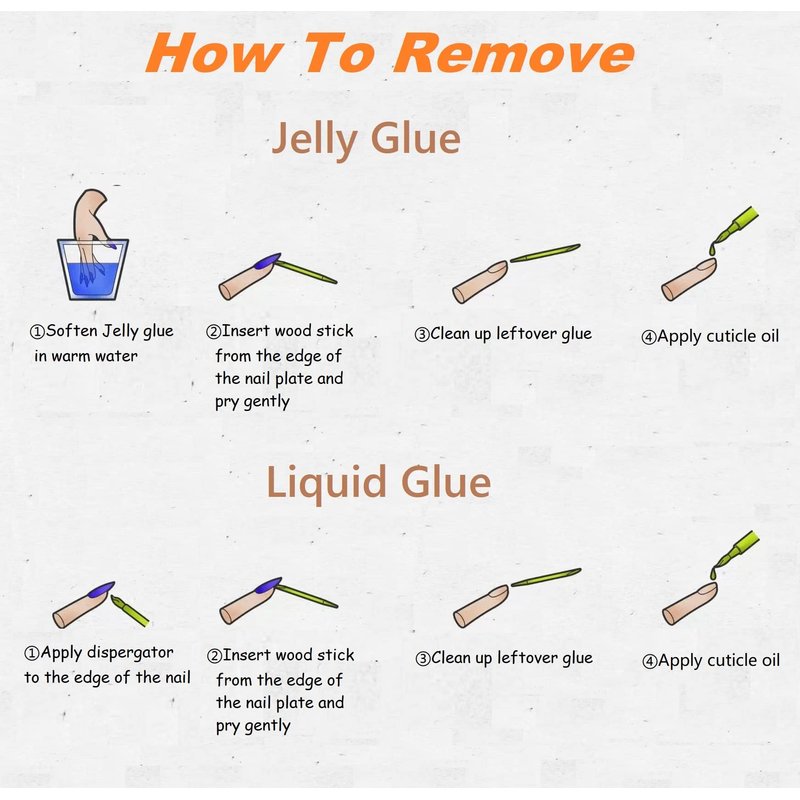 How To Remove

Jelly Glue

①Soften Jelly glue in warm water

②Insert wood stick from the edge of the nail plate and pry gently

③Clean up leftover glue

④Apply cuticle oil

Liquid Glue

①Apply dispergator to the edge of the nail

②Insert wood stick from the edge of the nail plate and pry gently

③Clean up leftover glue

④Apply cuticle oil