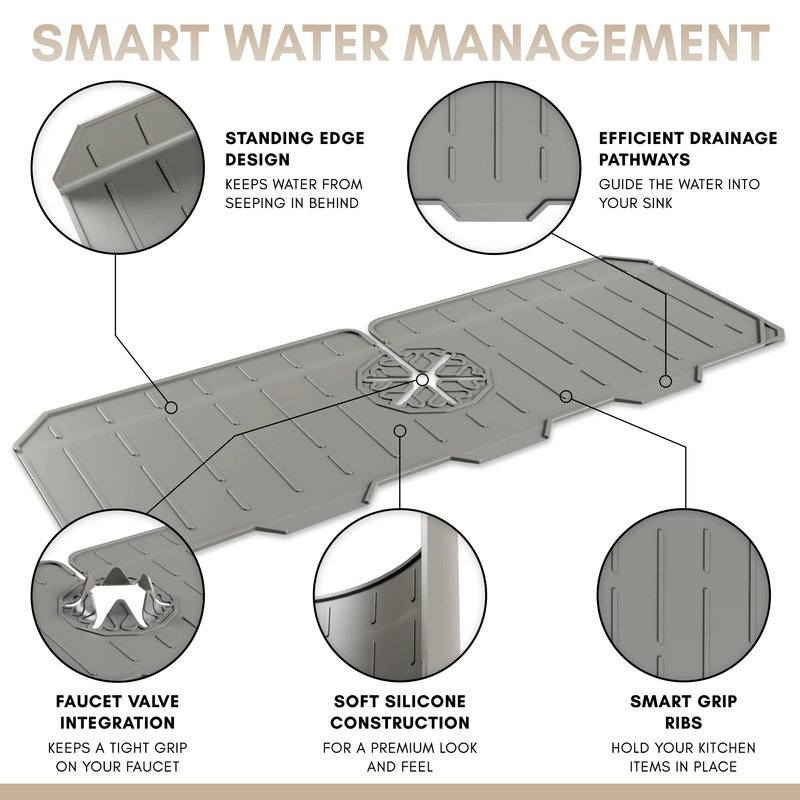 SMART WATER MANAGEMENT

STANDING EDGE DESIGN

KEEPS WATER FROM SEEPING IN BEHIND

EFFICIENT DRAINAGE PATHWAYS

GUIDE THE WATER INTO YOUR SINK

FAUCET VALVE INTEGRATION

KEEPS A TIGHT GRIP ON YOUR FAUCET

SOFT SILICONE CONSTRUCTION

FOR A PREMIUM LOOK AND FEEL

SMART GRIP RIBS

HOLD YOUR KITCHEN ITEMS IN PLACE