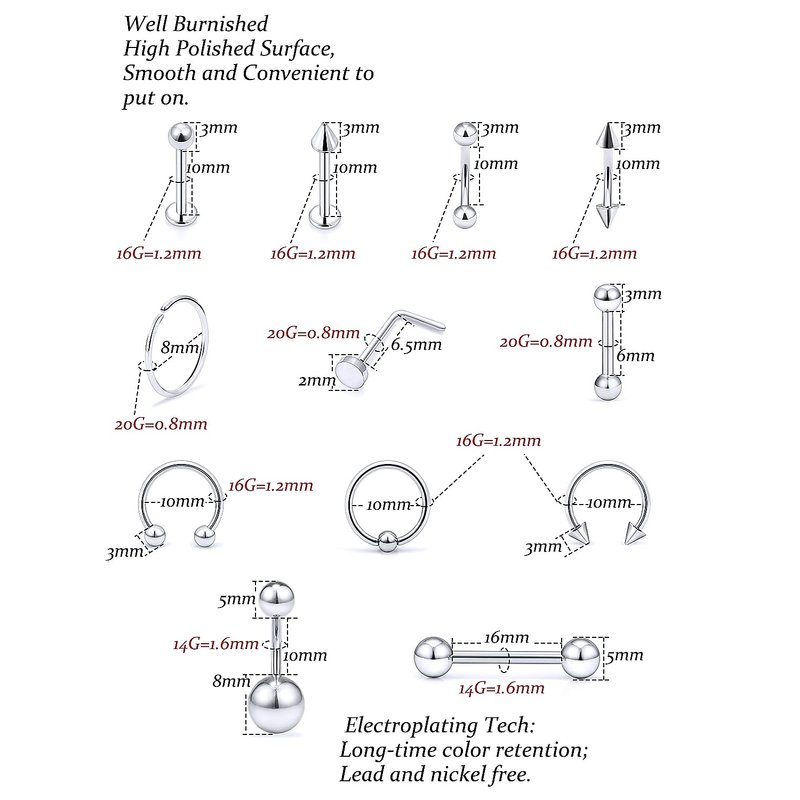 Well Burnished
High Polished Surface,
Smooth and Convenient to
put on.

3mm
10mm
16G=1.2mm

3mm
10mm
16G=1.2mm

3mm
10mm
16G=1.2mm

3mm
10mm
16G=1.2mm

8mm
20G=0.8mm

20G=0.8mm
6.5mm
2mm

3mm
20G=0.8mm
6mm

10mm
16G=1.2mm
3mm

16G=1.2mm
10mm

10mm
3mm

5mm
14G=1.6mm
10mm
8mm

16mm
5mm
14G=1.6mm

Electroplating Tech:
Long-time color retention;
Lead and nickel free.