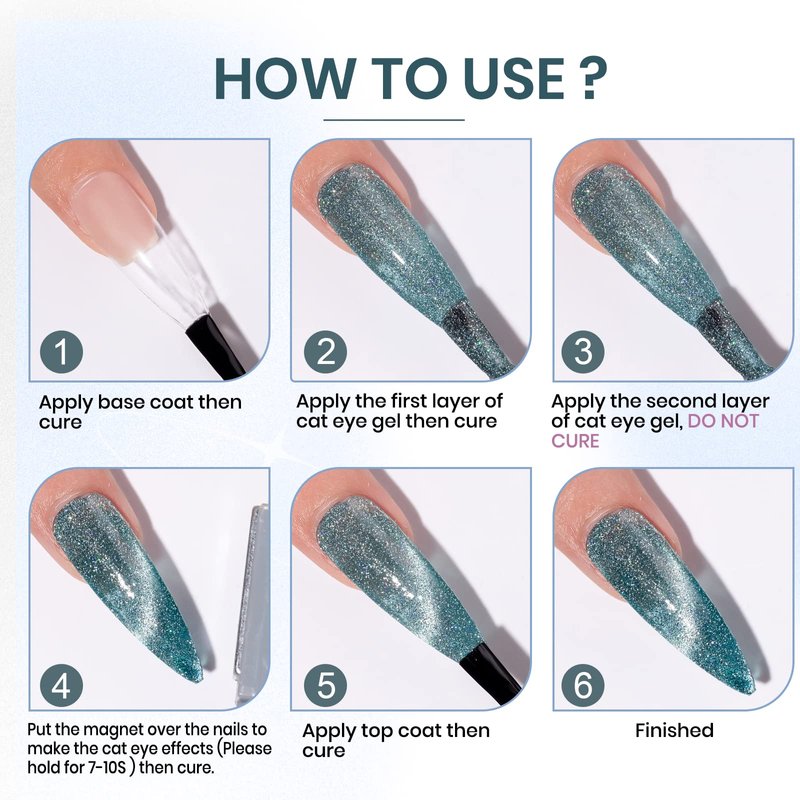 HOW TO USE ?

1
Apply base coat then cure

2
Apply the first layer of cat eye gel then cure

3
Apply the second layer of cat eye gel, DO NOT CURE

4
Put the magnet over the nails to make the cat eye effects (Please hold for 7-10S ) then cure.

5
Apply top coat then cure

6
Finished