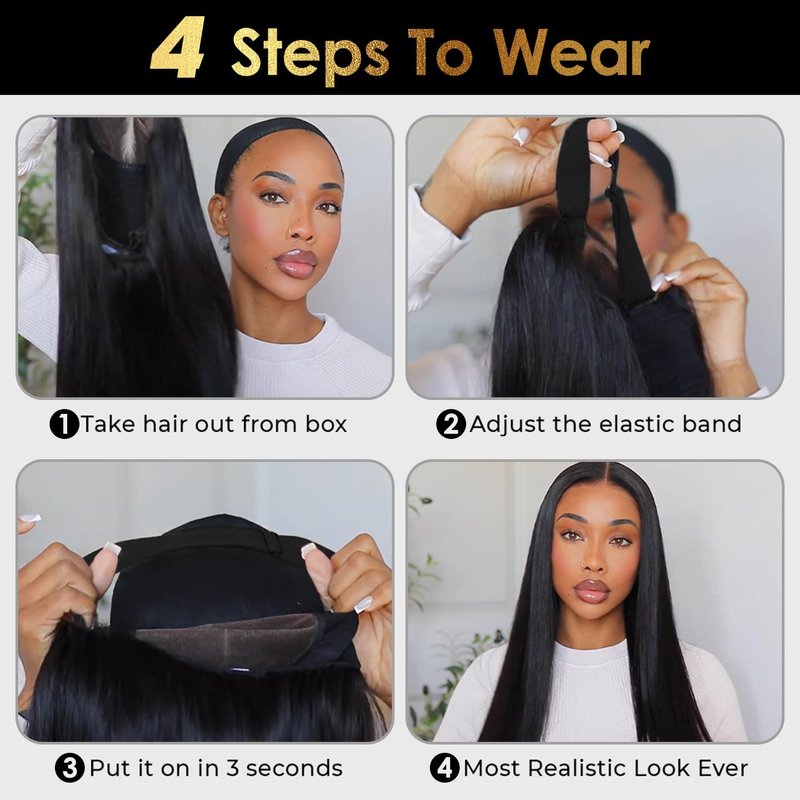 4 Steps To Wear

1 Take hair out from box

2 Adjust the elastic band

3 Put it on in 3 seconds

4 Most Realistic Look Ever