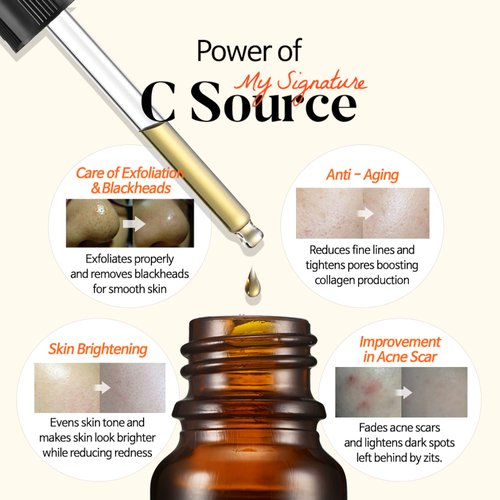 Power of
My Signature
C Source

Care of Exfoliation & Blackheads

Exfoliates properly and removes blackheads for smooth skin

Anti - Aging

Reduces fine lines and tightens pores boosting collagen production

Skin Brightening

Evens skin tone and makes skin look brighter while reducing redness

Improvement in Acne Scar

Fades acne scars and lightens dark spots left behind by zits.