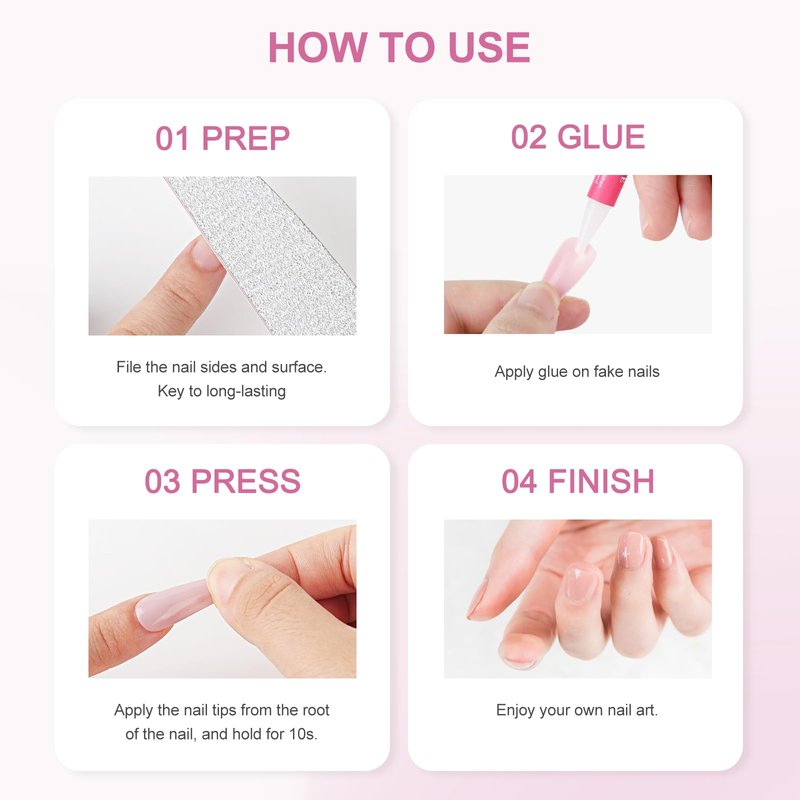 HOW TO USE

01 PREP

File the nail sides and surface. Key to long-lasting

02 GLUE

Apply glue on fake nails

03 PRESS

Apply the nail tips from the root of the nail, and hold for 10s.

04 FINISH

Enjoy your own nail art.