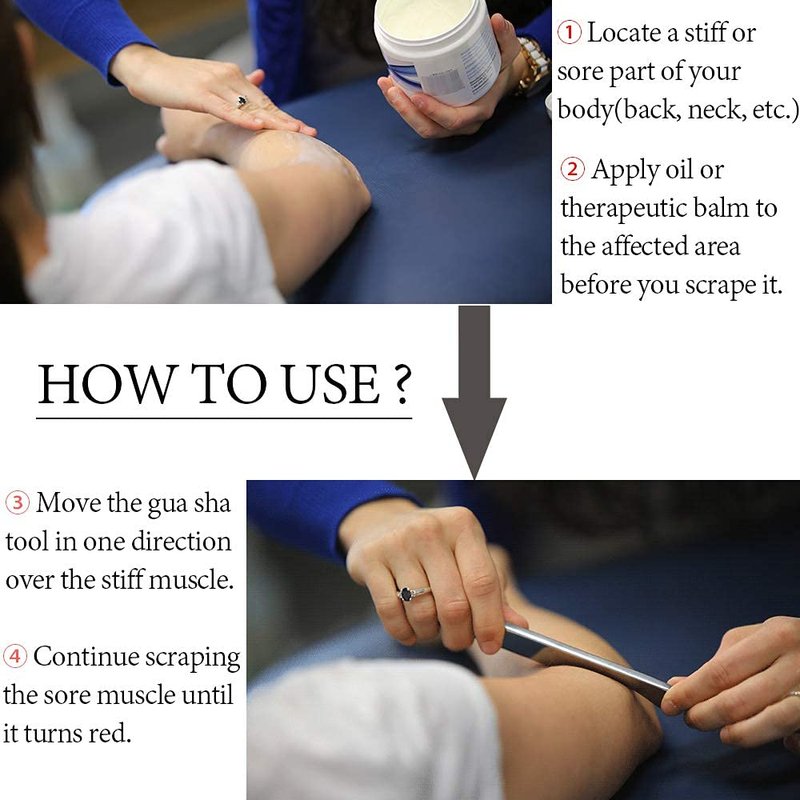 ① Locate a stiff or sore part of your body(back, neck, etc.)

② Apply oil or therapeutic balm to the affected area before you scrape it.

HOW TO USE ?

③ Move the gua sha tool in one direction over the stiff muscle.

④ Continue scraping the sore muscle until it turns red.