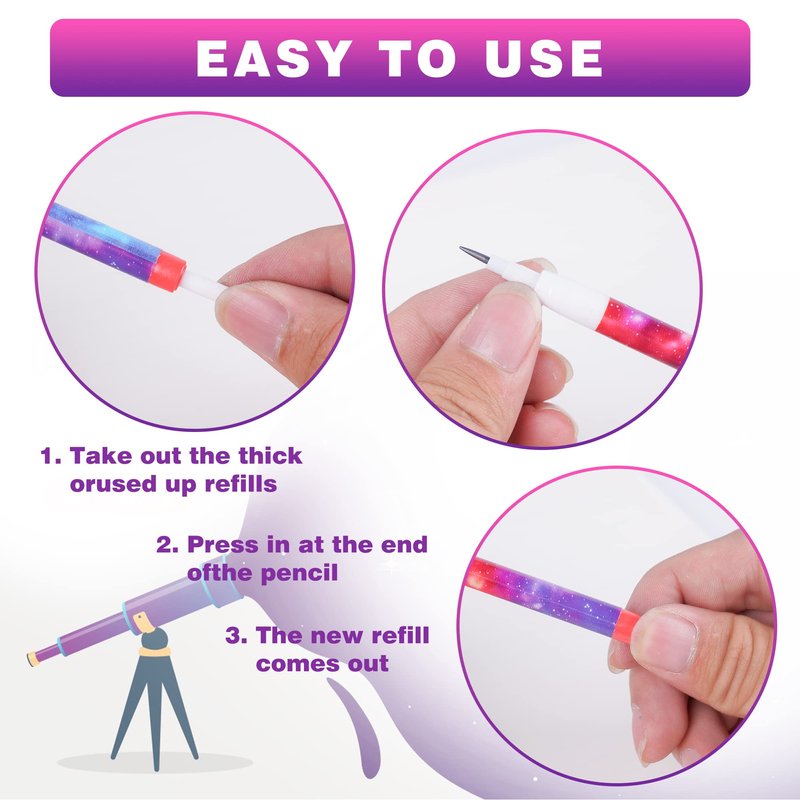 EASY TO USE

1. Take out the thick orused up refills

2. Press in at the end ofthe pencil

3. The new refill comes out