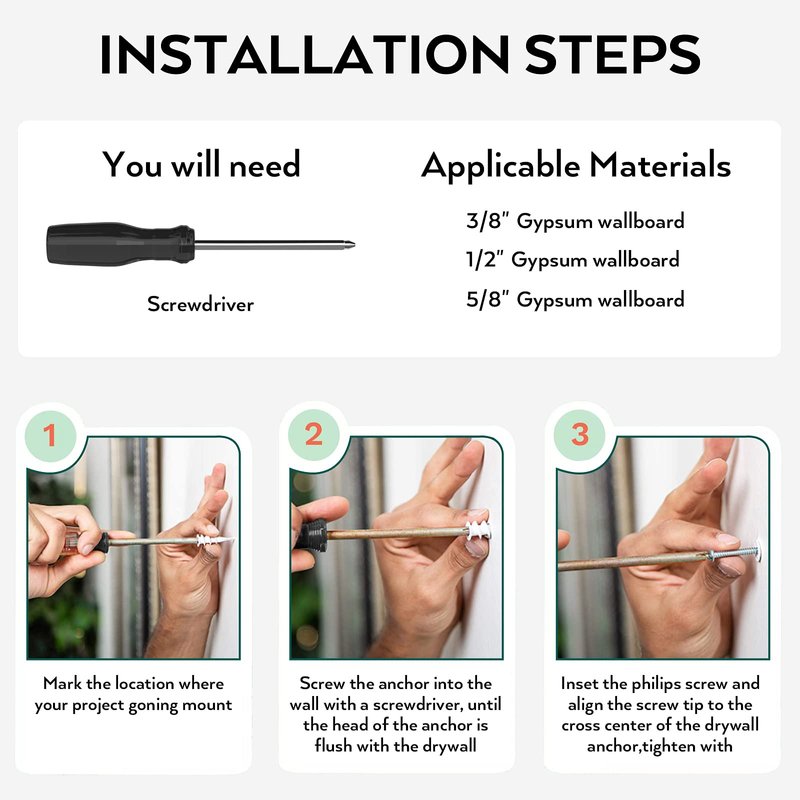 INSTALLATION STEPS

You will need

Screwdriver

Applicable Materials

3/8" Gypsum wallboard

1/2" Gypsum wallboard

5/8" Gypsum wallboard

1

Mark the location where your project goning mount

2

Screw the anchor into the wall with a screwdriver, until the head of the anchor is flush with the drywall

3

Inset the philips screw and align the screw tip to the cross center of the drywall anchor,tighten with