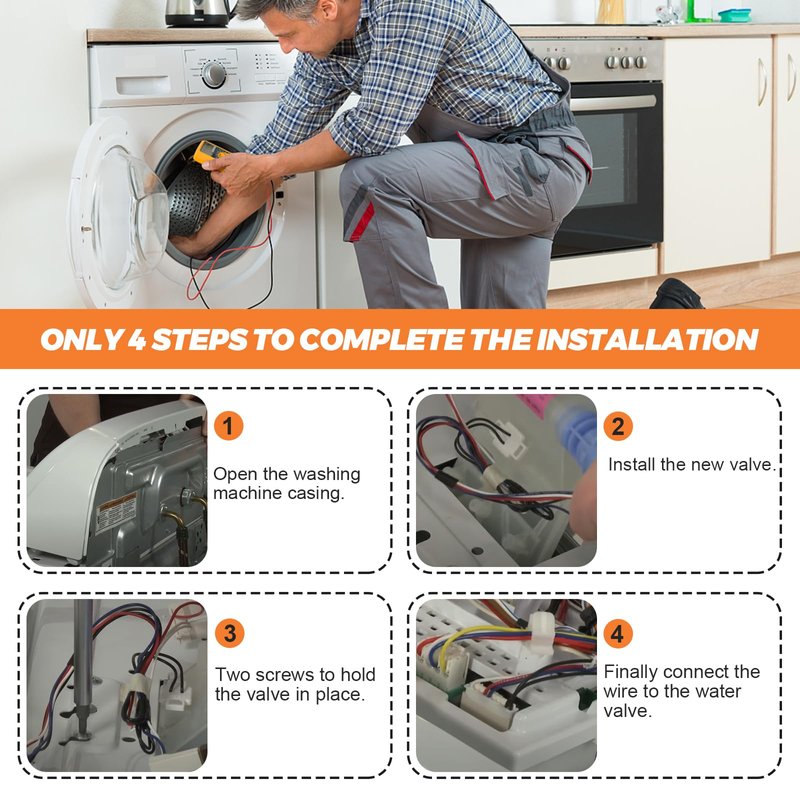 ONLY 4 STEPS TO COMPLETE THE INSTALLATION

1
Open the washing machine casing.

2
Install the new valve.

3
Two screws to hold the valve in place.

4
Finally connect the wire to the water valve.