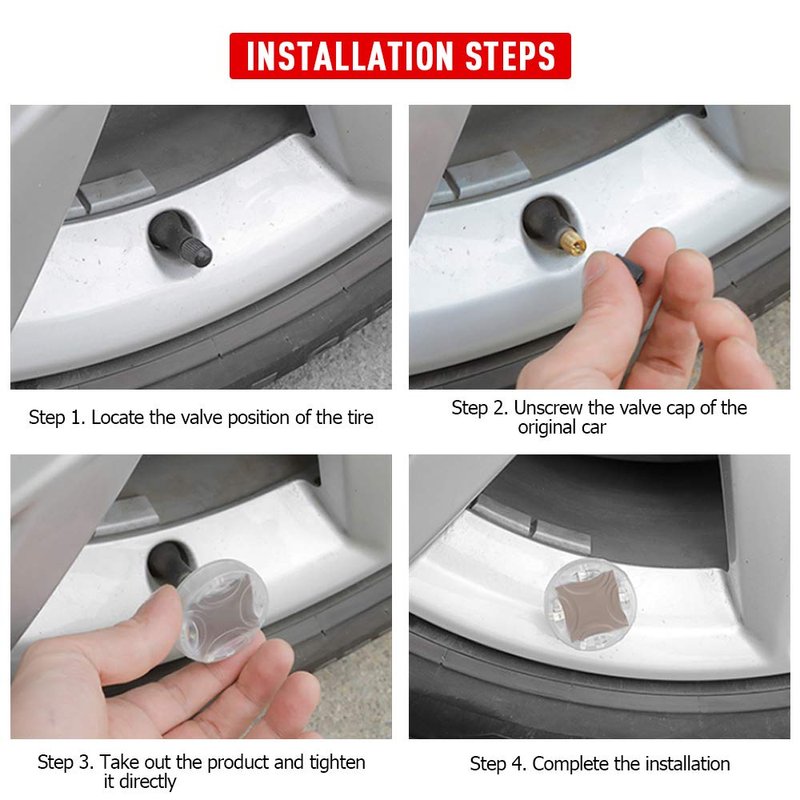 INSTALLATION STEPS

Step 1. Locate the valve position of the tire

Step 2. Unscrew the valve cap of the original car

Step 3. Take out the product and tighten it directly

Step 4. Complete the installation