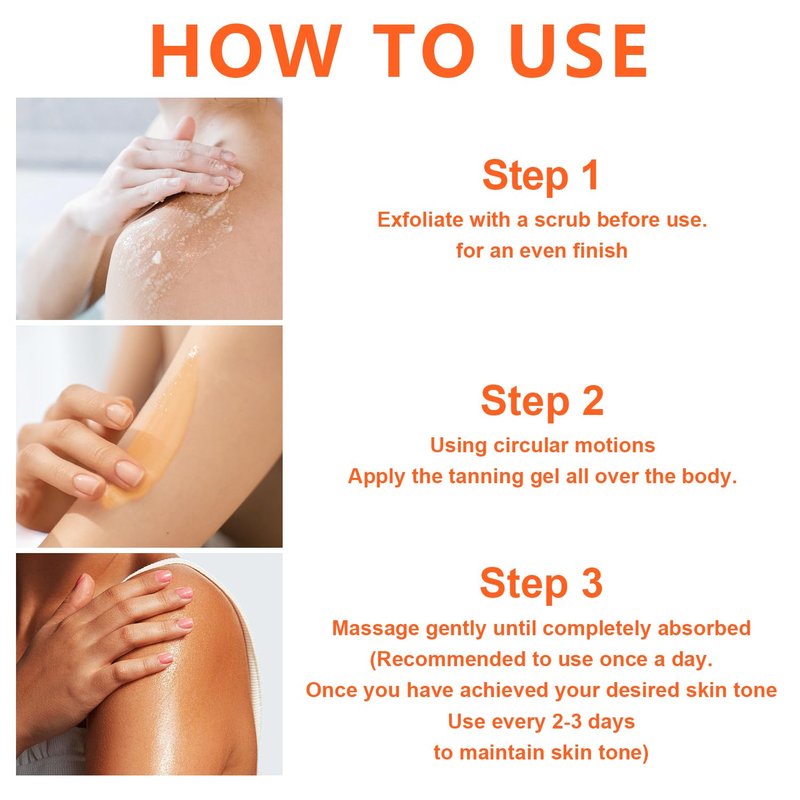 HOW TO USE

Step 1
Exfoliate with a scrub before use.
for an even finish

Step 2
Using circular motions
Apply the tanning gel all over the body.

Step 3
Massage gently until completely absorbed
(Recommended to use once a day.
Once you have achieved your desired skin tone
Use every 2-3 days
to maintain skin tone)