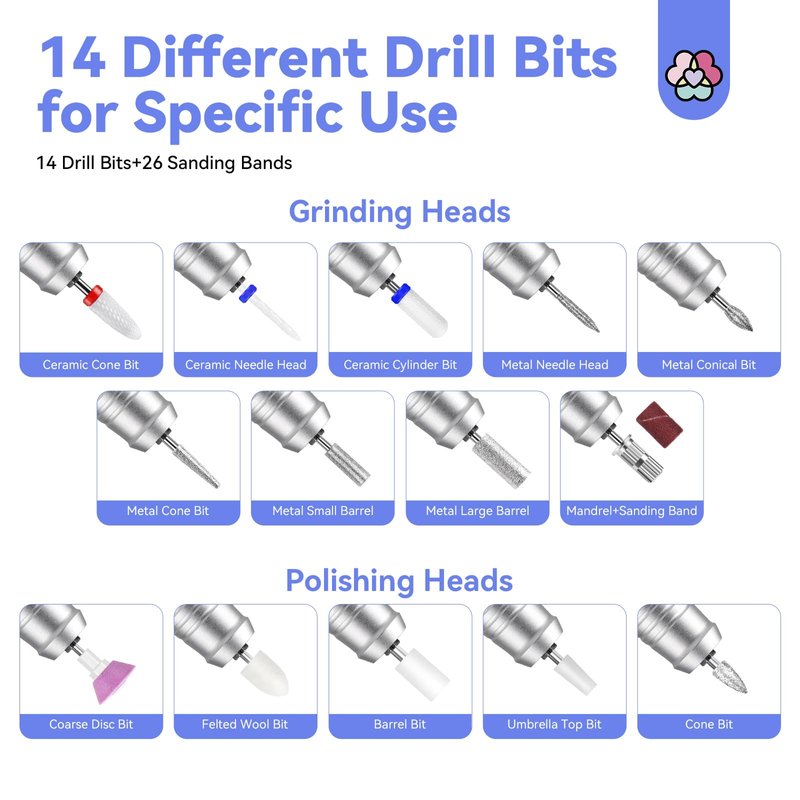 14 Different Drill Bits for Specific Use

14 Drill Bits+26 Sanding Bands

Grinding Heads

Ceramic Cone Bit
Ceramic Needle Head
Ceramic Cylinder Bit
Metal Needle Head
Metal Conical Bit
Metal Cone Bit
Metal Small Barrel
Metal Large Barrel
Mandrel+Sanding Band

Polishing Heads

Coarse Disc Bit
Felted Wool Bit
Barrel Bit
Umbrella Top Bit
Cone Bit