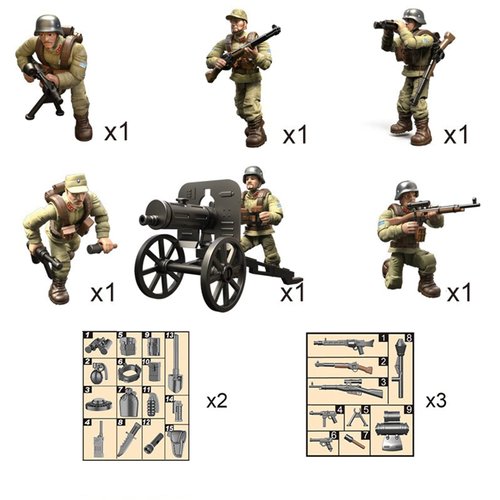 x1

x1

x1

x1

x1

x1

1 5 9 13
2 6 10
3 7 11 14
4 8 12 15

x2

1 8
2
3
4 5 9
6 7

x3