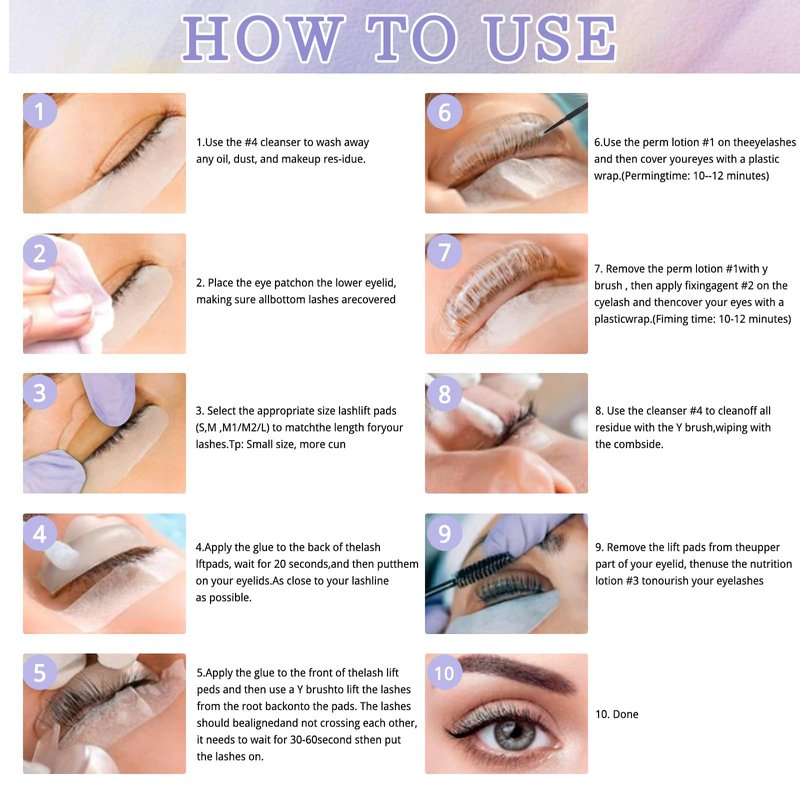 HOW TO USE

1

1.Use the #4 cleanser to wash away any oil, dust, and makeup res-idue.

2

2. Place the eye patchon the lower eyelid, making sure allbottom lashes arecovered

3

3. Select the appropriate size lashlift pads (S,M ,M1/M2/L) to matchthe length foryour lashes.Tp: Small size, more cun

4

4.Apply the glue to the back of thelash lftpads, wait for 20 seconds,and then putthem on your eyelids.As close to your lashline as possible.

5

5.Apply the glue to the front of thelash lift peds and then use a Y brushto lift the lashes from the root backonto the pads. The lashes should bealignedand not crossing each other, it needs to wait for 30-60second sthen put the lashes on.

6

6.Use the perm lotion #1 on theeyelashes and then cover youreyes with a plastic wrap.(Permingtime: 10--12 minutes)

7

7. Remove the perm lotion #1with y brush , then apply fixingagent #2 on the cyelash and thencover your eyes with a plasticwrap.(Fiming time: 10-12 minutes)

8

8. Use the cleanser #4 to cleanoff all residue with the Y brush,wiping with the combside.

9

9. Remove the lift pads from theupper part of your eyelid, thenuse the nutrition lotion #3 tonourish your eyelashes

10

10. Done