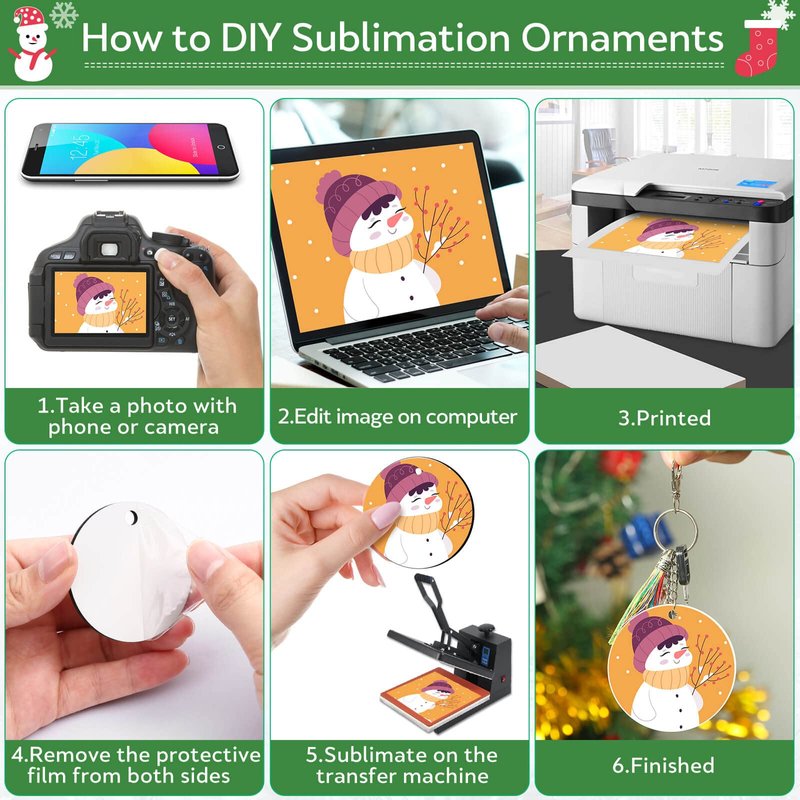 How to DIY Sublimation Ornaments

12:45

1.Take a photo with phone or camera

2.Edit image on computer

3.Printed

4.Remove the protective film from both sides

5.Sublimate on the transfer machine

6.Finished