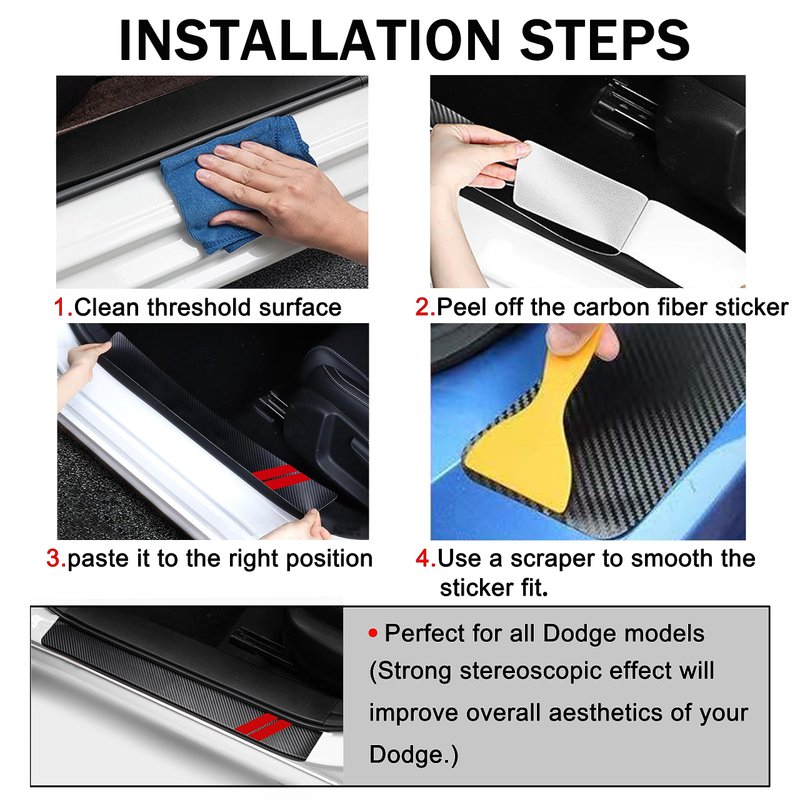 INSTALLATION STEPS

1.Clean threshold surface

2.Peel off the carbon fiber sticker

3.paste it to the right position

4.Use a scraper to smooth the sticker fit.

• Perfect for all Dodge models (Strong stereoscopic effect will improve overall aesthetics of your Dodge.)