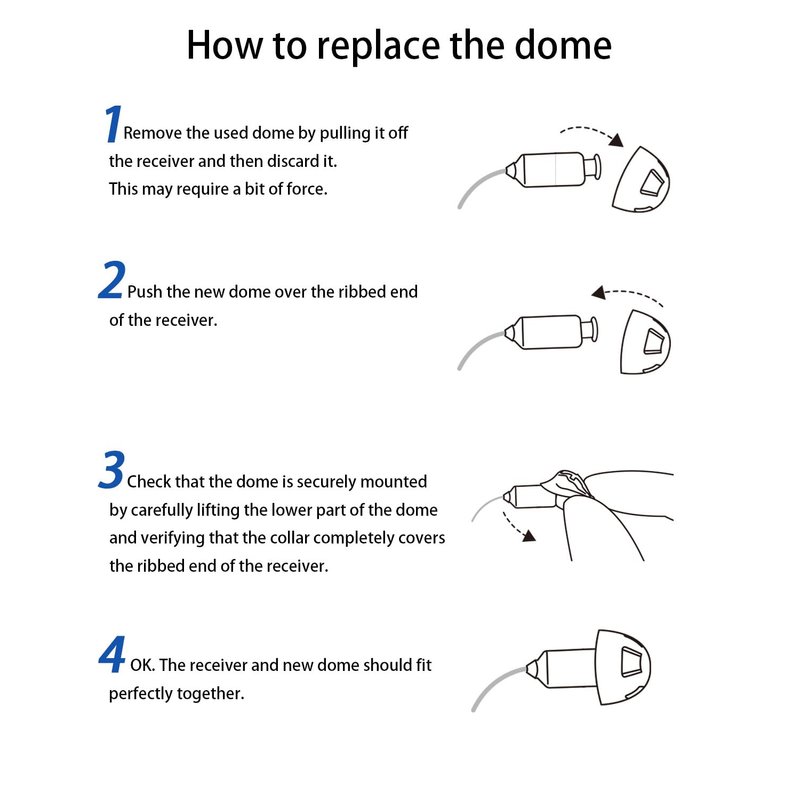 How to replace the dome

1 Remove the used dome by pulling it off the receiver and then discard it. This may require a bit of force.

2 Push the new dome over the ribbed end of the receiver.

3 Check that the dome is securely mounted by carefully lifting the lower part of the dome and verifying that the collar completely covers the ribbed end of the receiver.

4 OK. The receiver and new dome should fit perfectly together.