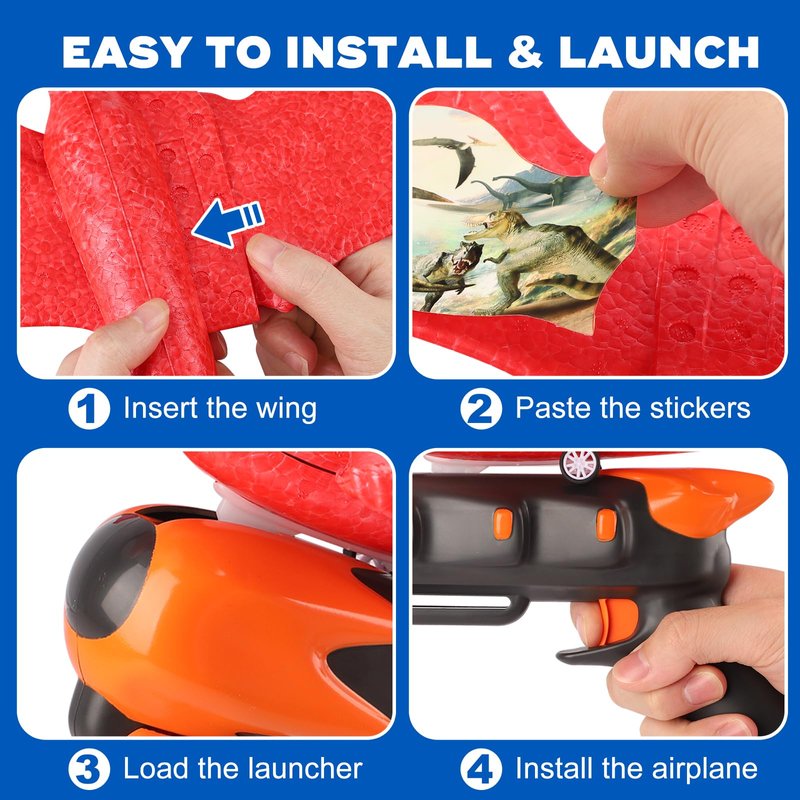 EASY TO INSTALL & LAUNCH

1 Insert the wing

2 Paste the stickers

3 Load the launcher

4 Install the airplane