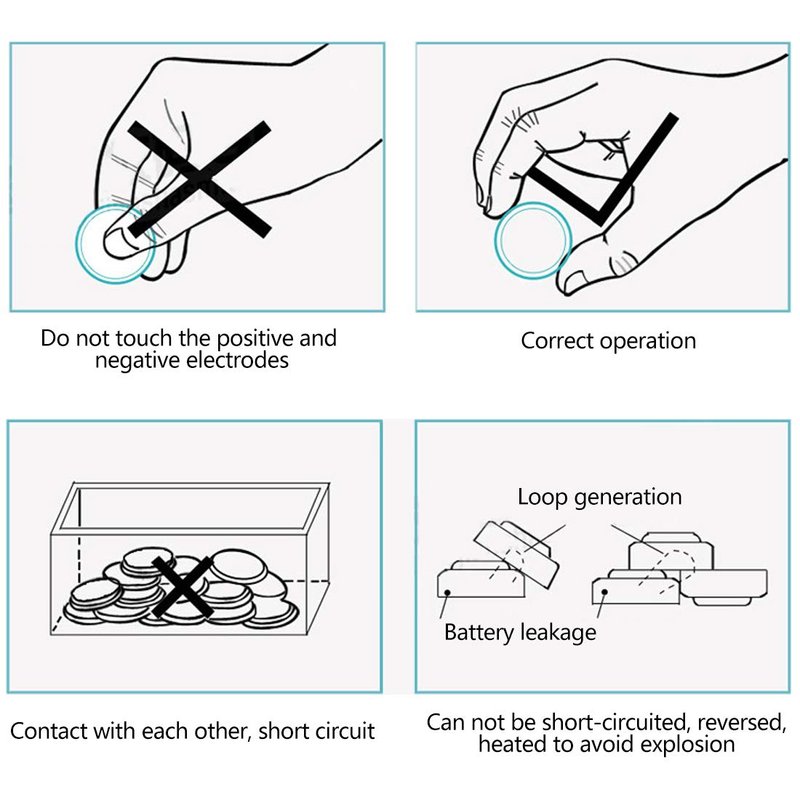 Do not touch the positive and negative electrodes

Correct operation

Contact with each other, short circuit

Loop generation

Battery leakage

Can not be short-circuited, reversed, heated to avoid explosion