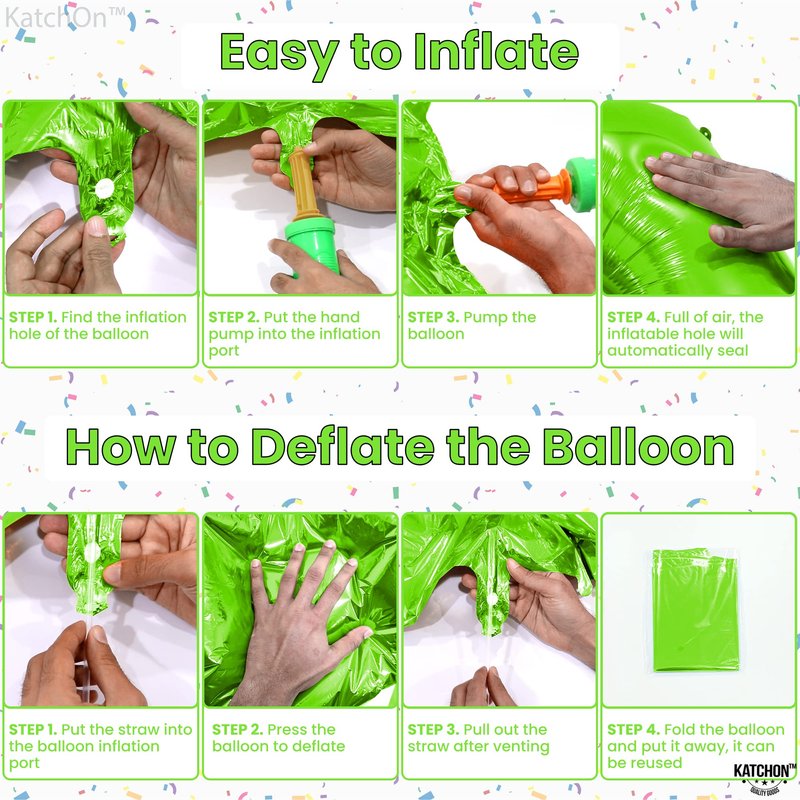 KatchOn™

Easy to Inflate

STEP 1. Find the inflation hole of the balloon

STEP 2. Put the hand pump into the inflation port

STEP 3. Pump the balloon

STEP 4. Full of air, the inflatable hole will automatically seal

How to Deflate the Balloon

STEP 1. Put the straw into the balloon inflation port

STEP 2. Press the balloon to deflate

STEP 3. Pull out the straw after venting

STEP 4. Fold the balloon and put it away, it can be reused

KATCHON™
QUALITY GOODS