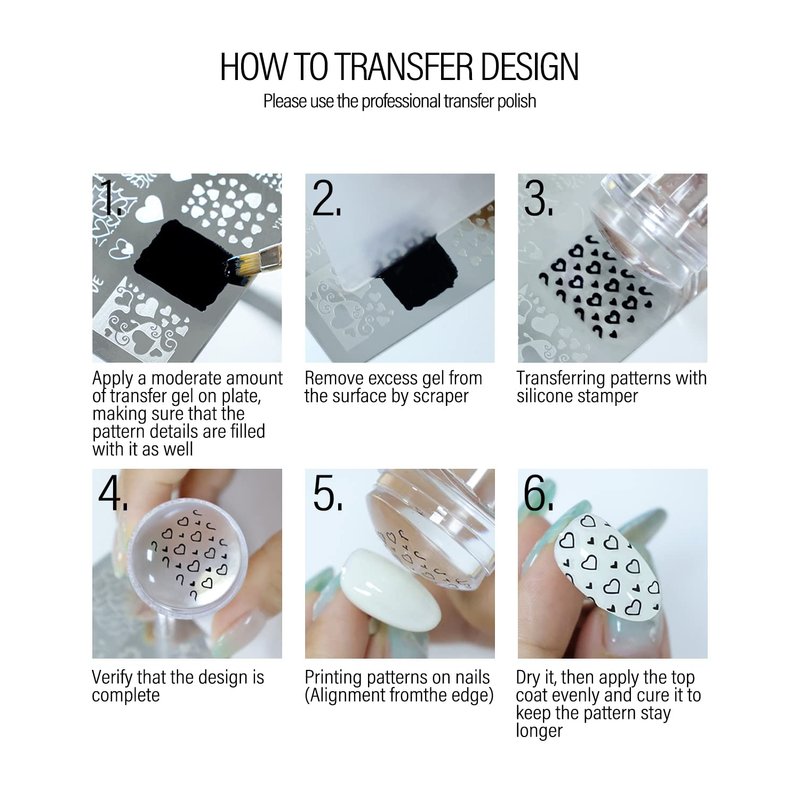 HOW TO TRANSFER DESIGN
Please use the professional transfer polish

1.
Apply a moderate amount of transfer gel on plate, making sure that the pattern details are filled with it as well

2.
Remove excess gel from the surface by scraper

3.
Transferring patterns with silicone stamper

4.
Verify that the design is complete

5.
Printing patterns on nails (Alignment fromthe edge)

6.
Dry it, then apply the top coat evenly and cure it to keep the pattern stay longer