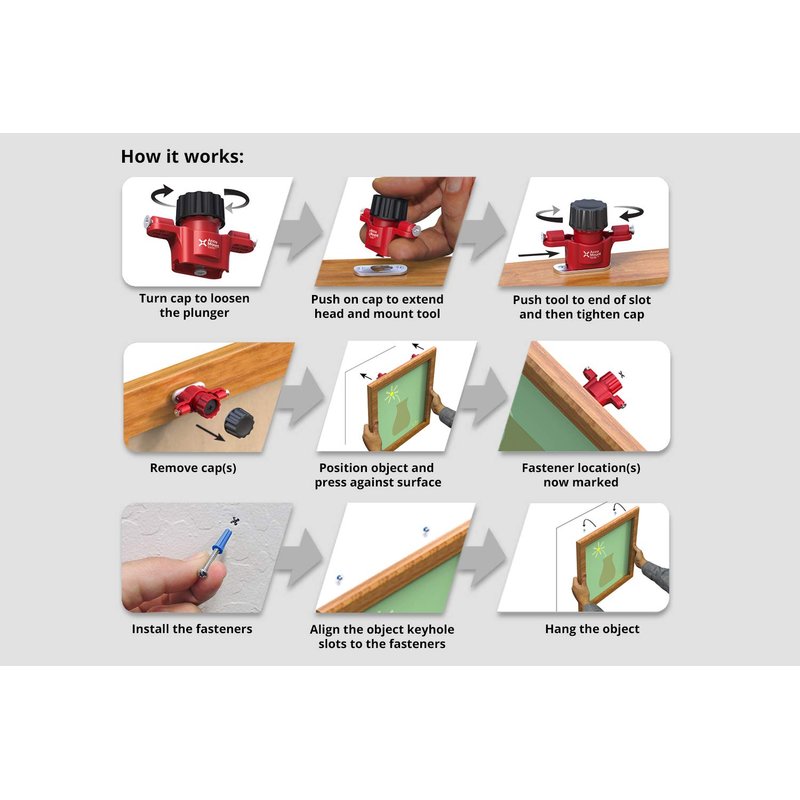 How it works:

Turn cap to loosen the plunger

Push on cap to extend head and mount tool

Push tool to end of slot and then tighten cap

Remove cap(s)

Position object and press against surface

Fastener location(s) now marked

Install the fasteners

Align the object keyhole slots to the fasteners

Hang the object