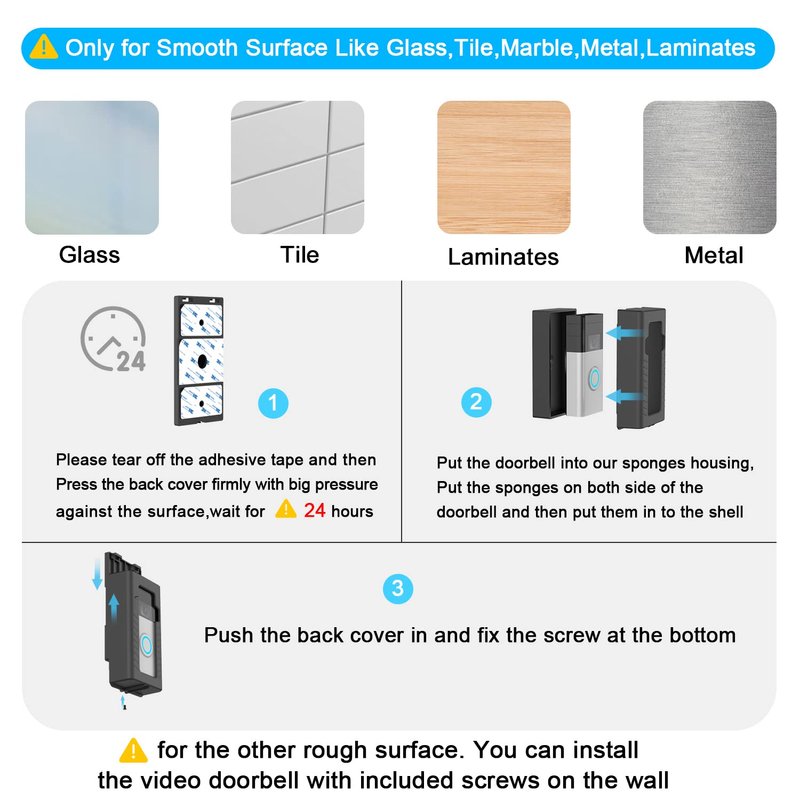 Only for Smooth Surface Like Glass,Tile,Marble,Metal,Laminates

Glass

Tile

Laminates

Metal

24

1

Please tear off the adhesive tape and then Press the back cover firmly with big pressure against the surface,wait for 24 hours

2

Put the doorbell into our sponges housing, Put the sponges on both side of the doorbell and then put them in to the shell

3

Push the back cover in and fix the screw at the bottom

for the other rough surface. You can install the video doorbell with included screws on the wall