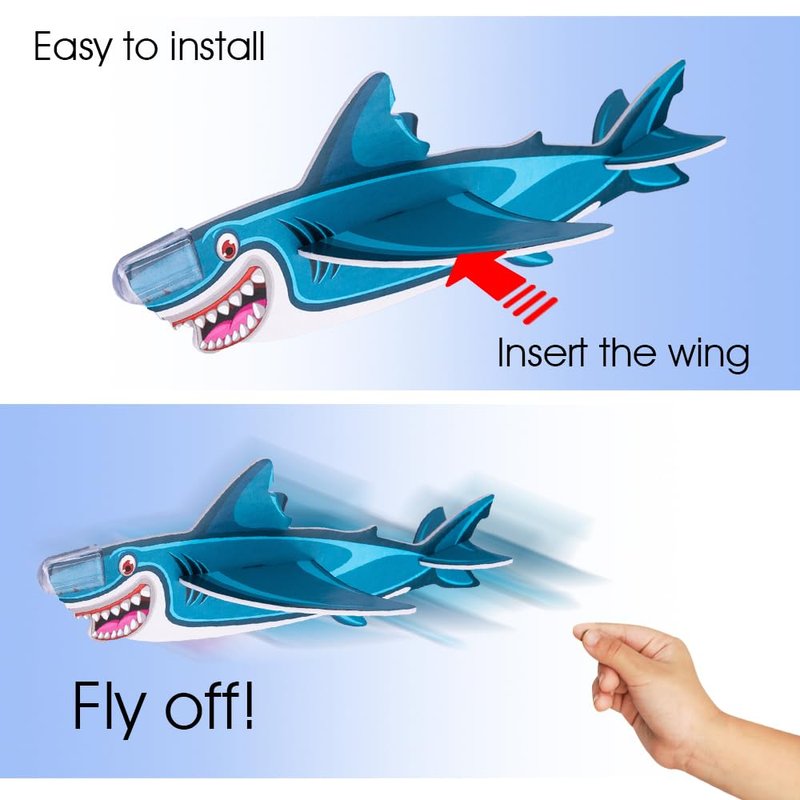 Easy to install

Insert the wing

Fly off!