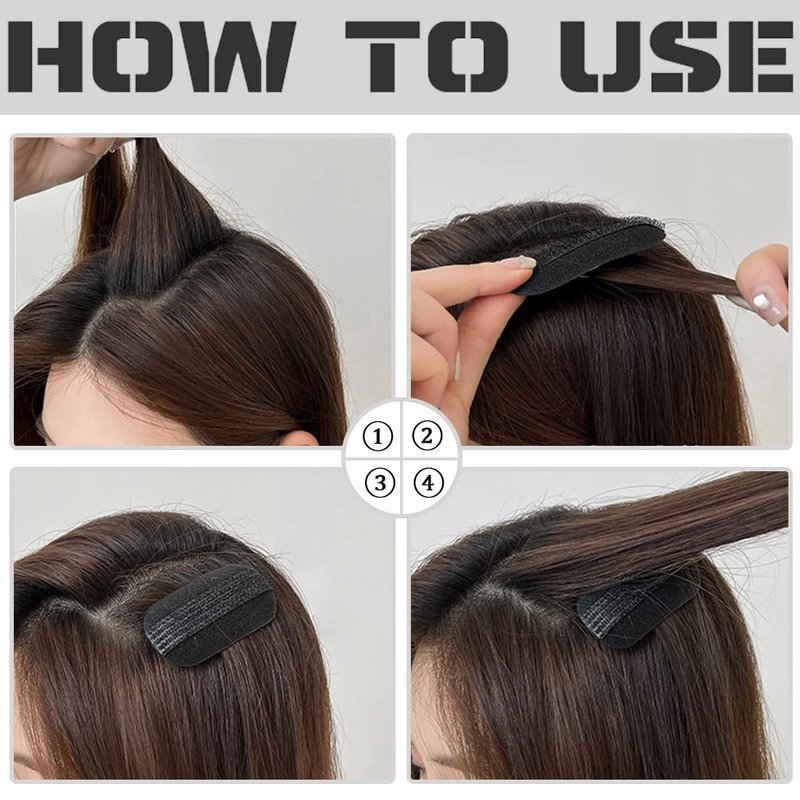 HOW TO USE

①

②

③

④