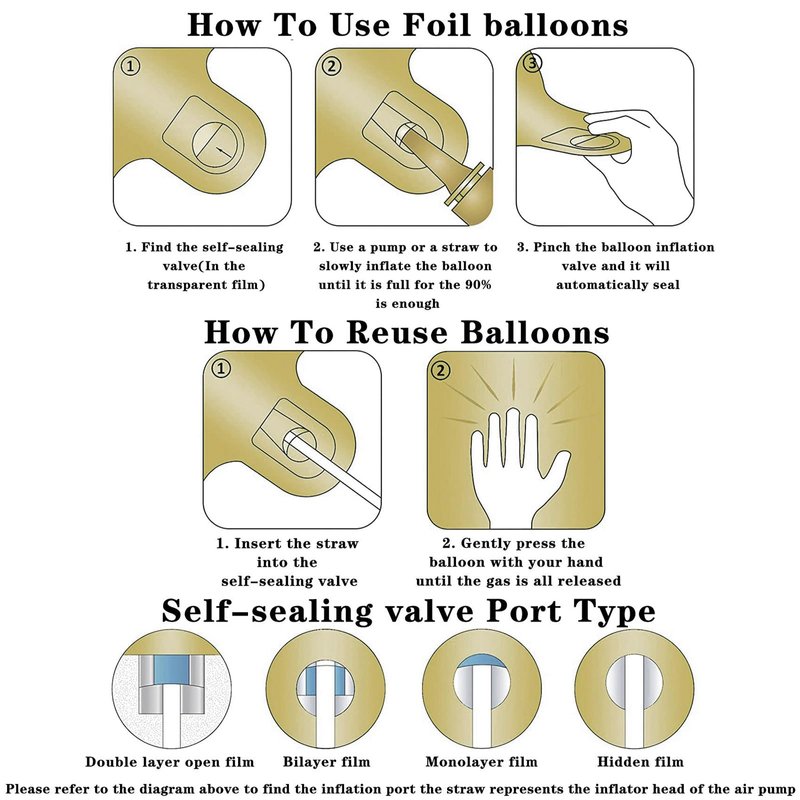 How To Use Foil balloons

①

②

③

1. Find the self-sealing valve(In the transparent film)

2. Use a pump or a straw to slowly inflate the balloon until it is full for the 90% is enough

3. Pinch the balloon inflation valve and it will automatically seal

How To Reuse Balloons

①

②

1. Insert the straw into the self-sealing valve

2. Gently press the balloon with your hand until the gas is all released

Self-sealing valve Port Type

Double layer open film

Bilayer film

Monolayer film

Hidden film

Please refer to the diagram above to find the inflation port the straw represents the inflator head of the air pump