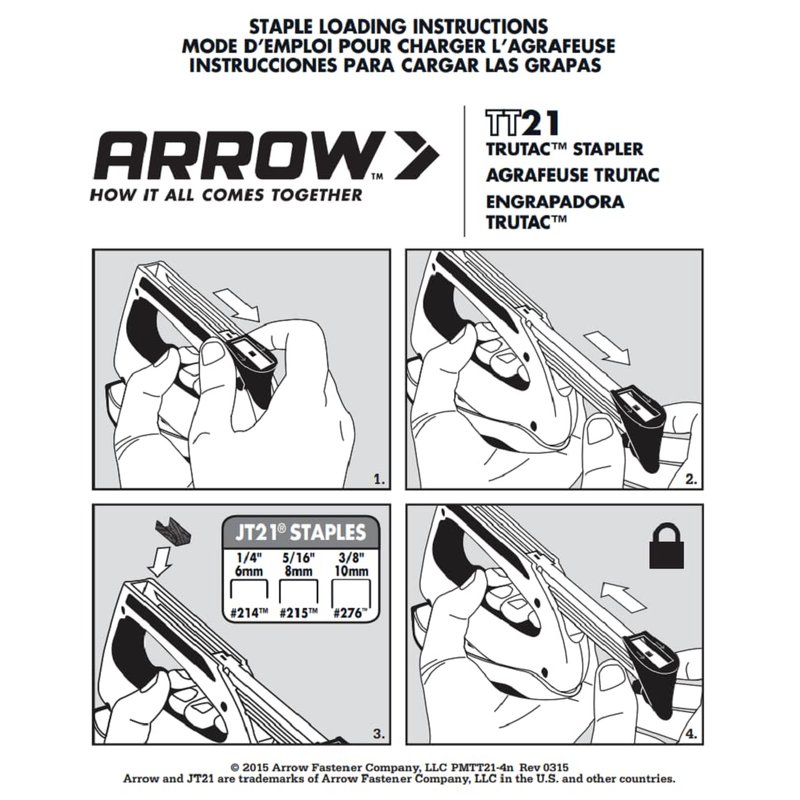 STAPLE LOADING INSTRUCTIONS
MODE D'EMPLOI POUR CHARGER L'AGRAFEUSE
INSTRUCCIONES PARA CARGAR LAS GRAPAS

ARROW™
HOW IT ALL COMES TOGETHER

TT21
TRUTAC™ STAPLER
AGRAFEUSE TRUTAC
ENGRAPADORA TRUTAC™

1.

2.

JT21® STAPLES

| 1/4" 6mm | 5/16" 8mm | 3/8" 10mm |
|---|---|---|
| #214™ | #215™ | #276™ |

3.

4.

© 2015 Arrow Fastener Company, LLC PMTT21-4n Rev 0315
Arrow and JT21 are trademarks of Arrow Fastener Company, LLC in the U.S. and other countries.