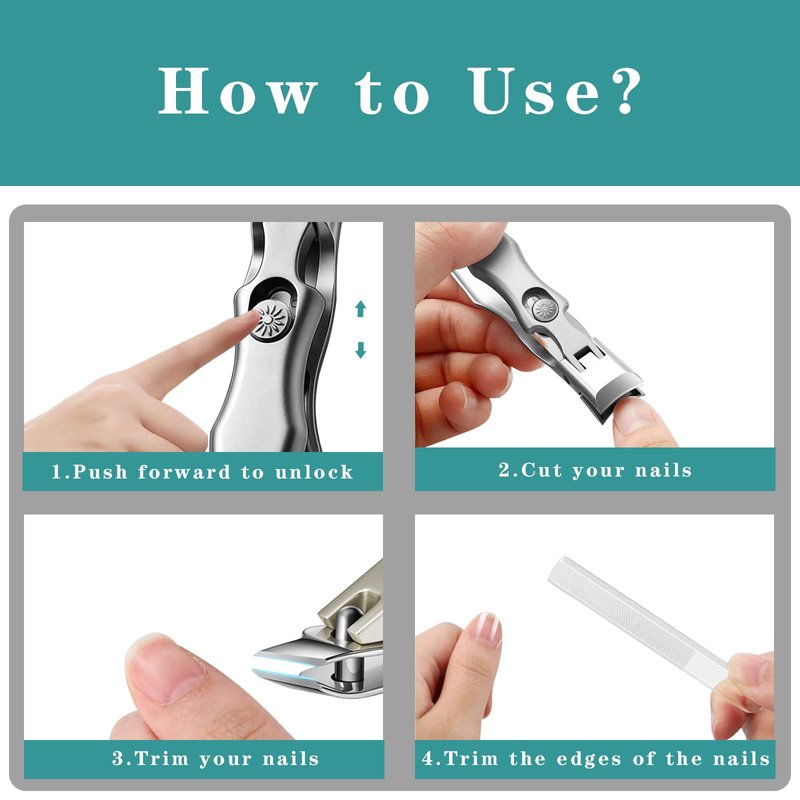 How to Use?

1.Push forward to unlock

2.Cut your nails

3.Trim your nails

4.Trim the edges of the nails