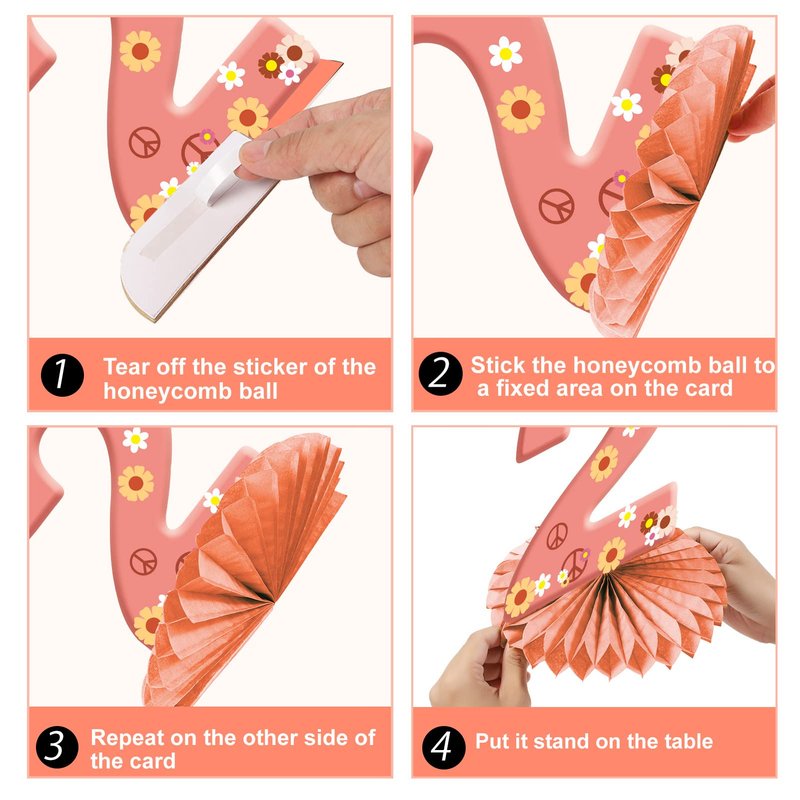 1 Tear off the sticker of the honeycomb ball

2 Stick the honeycomb ball to a fixed area on the card

3 Repeat on the other side of the card

4 Put it stand on the table