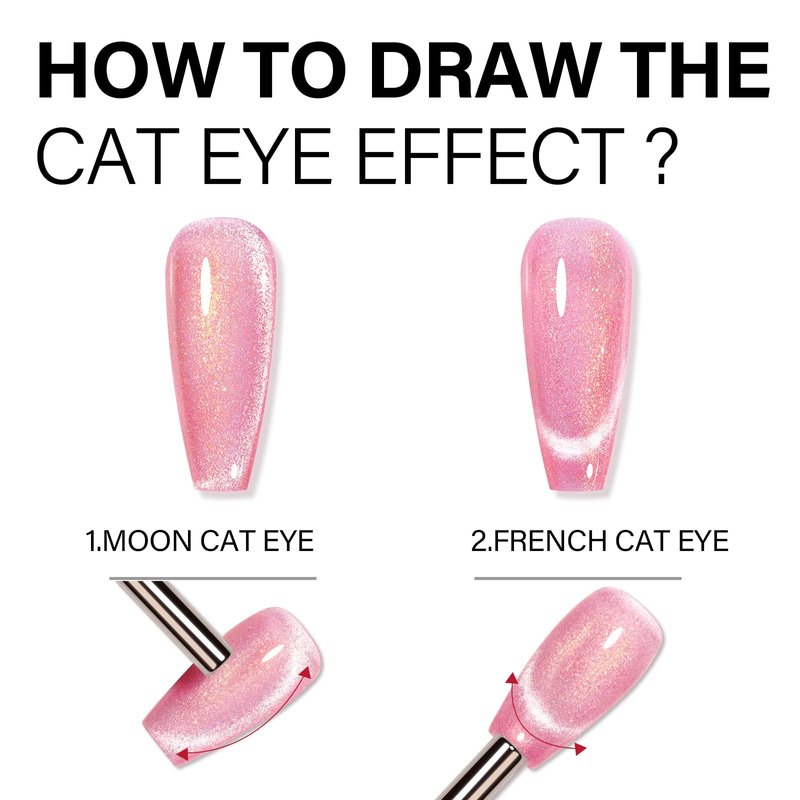 HOW TO DRAW THE CAT EYE EFFECT ?

1.MOON CAT EYE

2.FRENCH CAT EYE