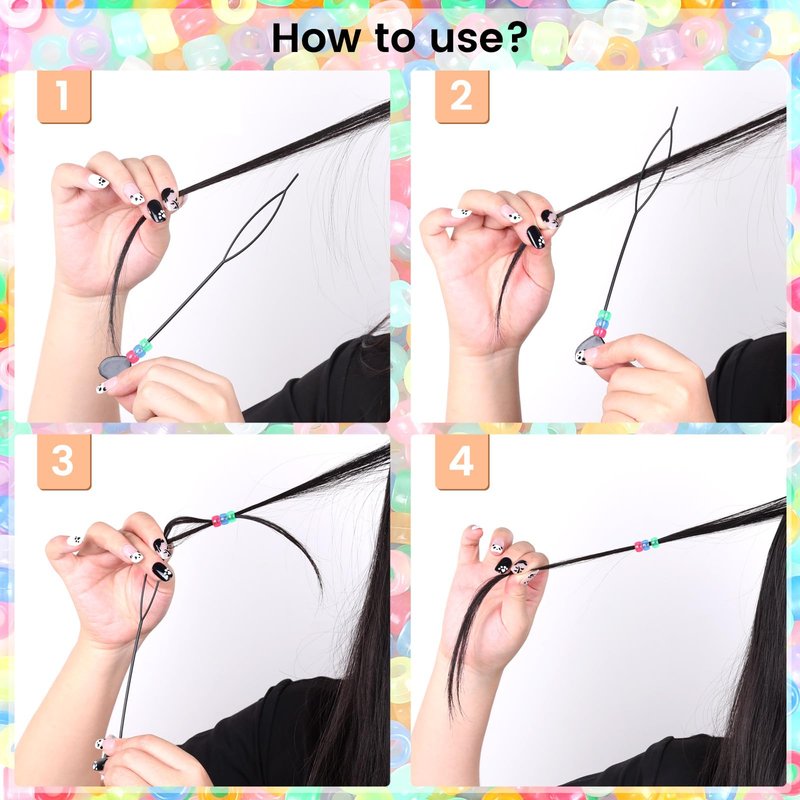 How to use?

1

2

3

4