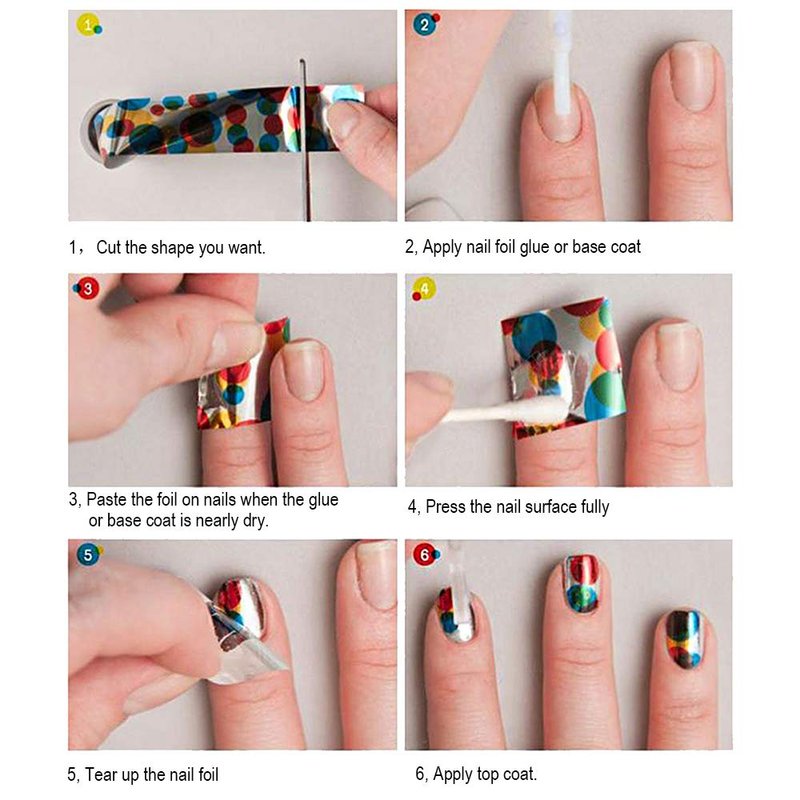 1

2

1， Cut the shape you want.

2, Apply nail foil glue or base coat

3

4

3, Paste the foil on nails when the glue or base coat is nearly dry.

4, Press the nail surface fully

5

6

5, Tear up the nail foil

6, Apply top coat.