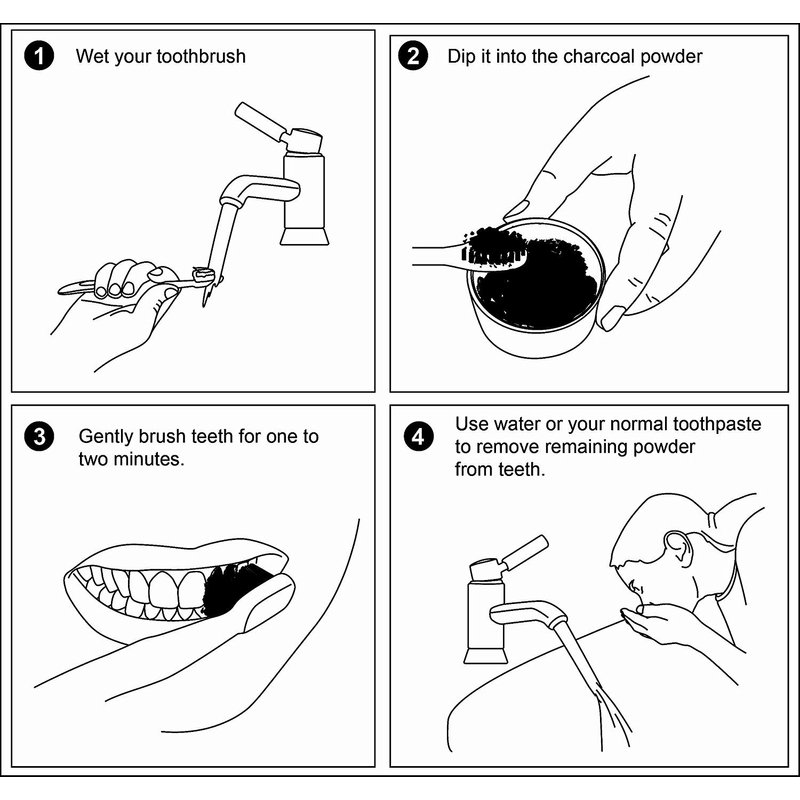 1 Wet your toothbrush

2 Dip it into the charcoal powder

3 Gently brush teeth for one to two minutes.

4 Use water or your normal toothpaste to remove remaining powder from teeth.