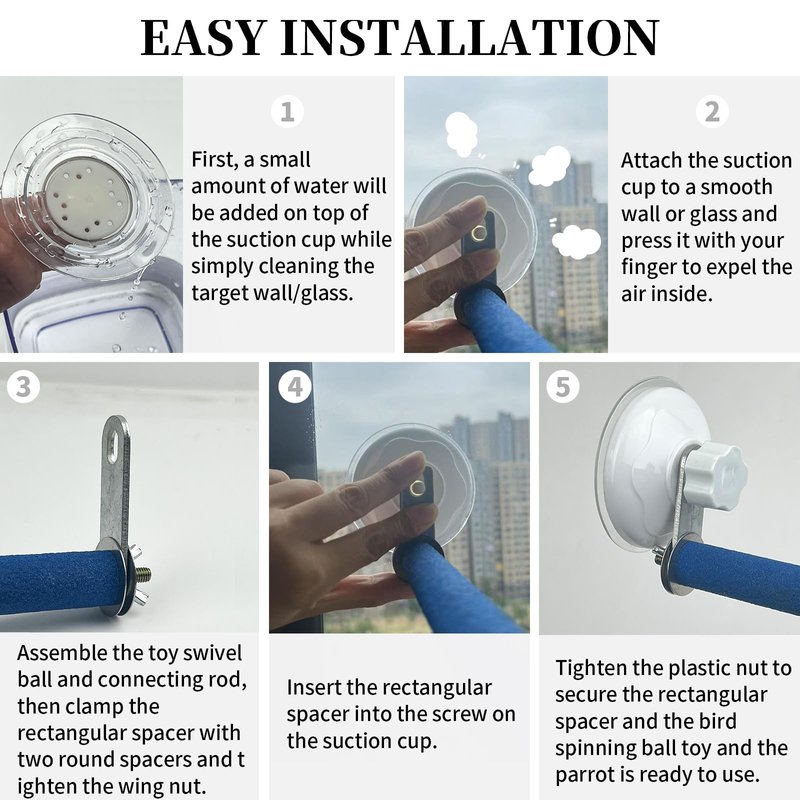 EASY INSTALLATION

1

First, a small amount of water will be added on top of the suction cup while simply cleaning the target wall/glass.

2

Attach the suction cup to a smooth wall or glass and press it with your finger to expel the air inside.

3

Assemble the toy swivel ball and connecting rod, then clamp the rectangular spacer with two round spacers and t ighten the wing nut.

4

Insert the rectangular spacer into the screw on the suction cup.

5

Tighten the plastic nut to secure the rectangular spacer and the bird spinning ball toy and the parrot is ready to use.